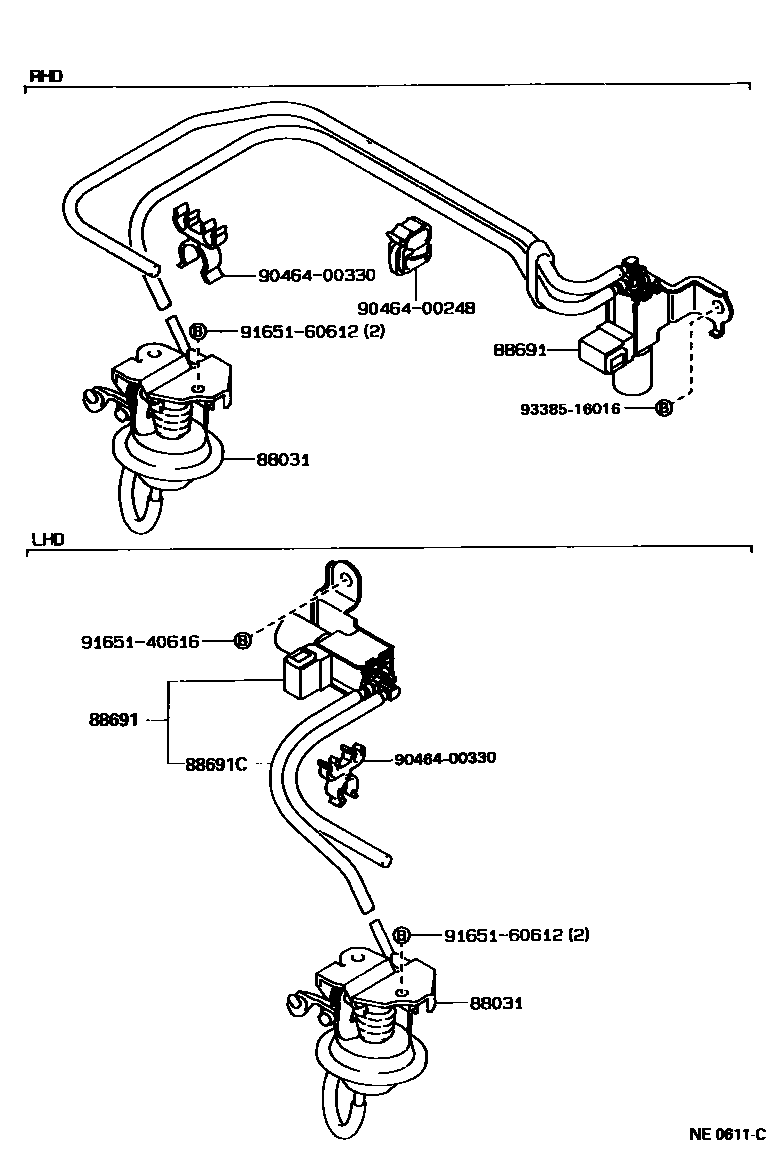 RHD

90464-00330

90464-00248

Ⓑ 91651-60612 (2)

88691

93385-16016 Ⓑ

88031

LHD

91651-40616 Ⓑ

88691

88691C

90464-00330

Ⓑ 91651-60612 (2)

88031

NE 0611-C