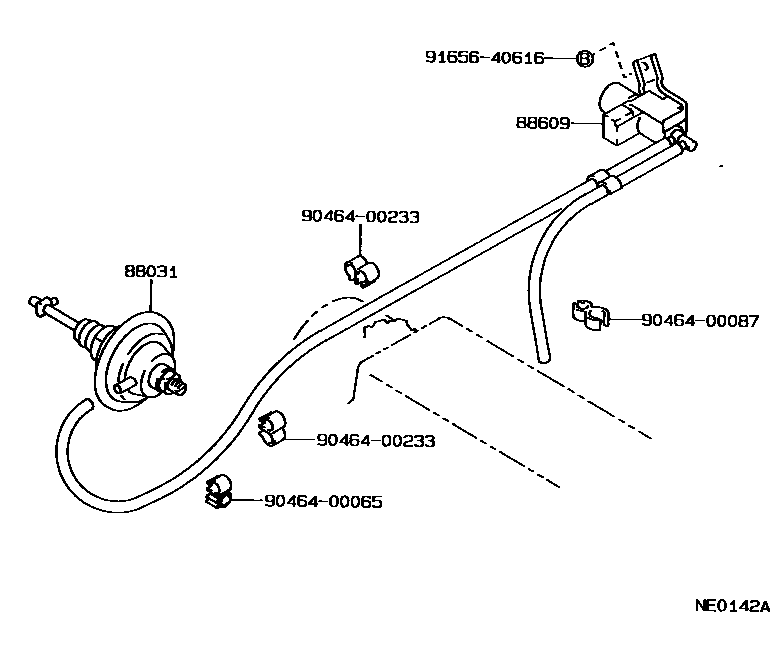 91656-40616 B

88609

90464-00233

88031

90464-00087

90464-00233

90464-00065

NE0142A