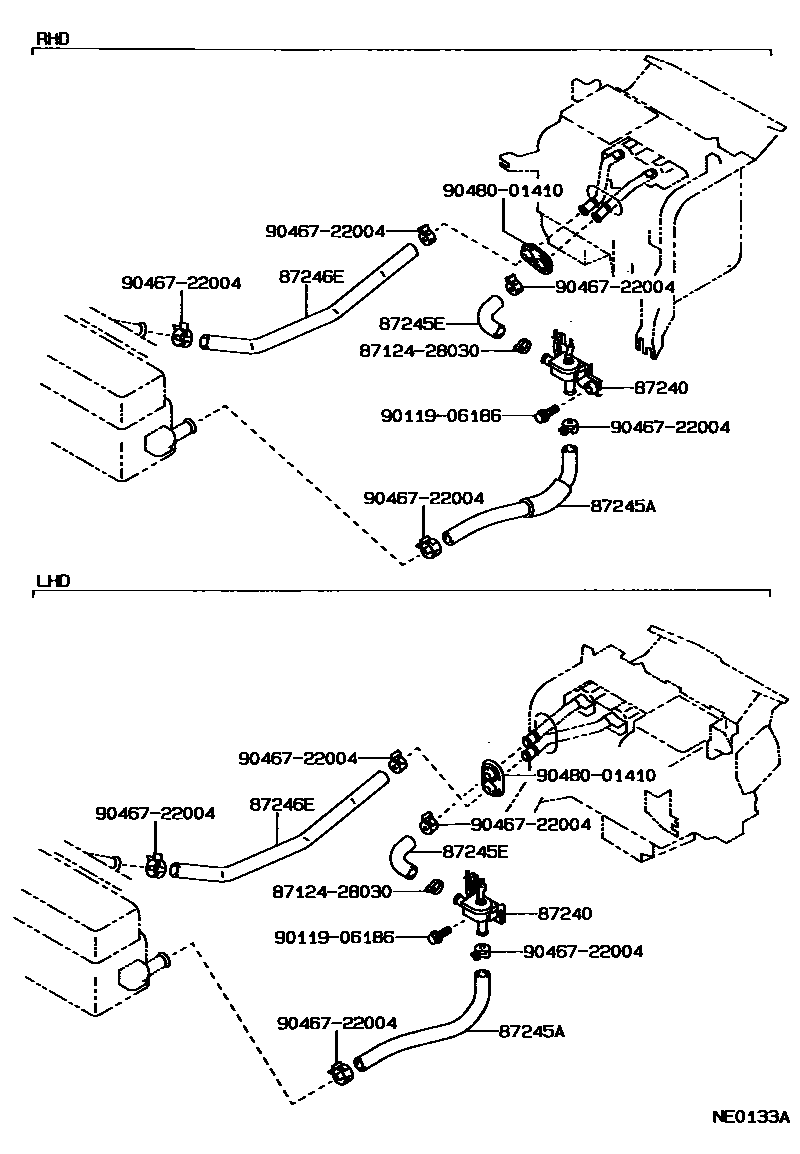 RHD

90480-01410
90467-22004
90467-22004
87246E
90467-22004
87245E
87124-28030
87240
90119-06186
90467-22004
90467-22004
87245A

LHD

90467-22004
90480-01410
90467-22004
87246E
90467-22004
87245E
87124-28030
87240
90119-06186
90467-22004
90467-22004
87245A

NE0133A