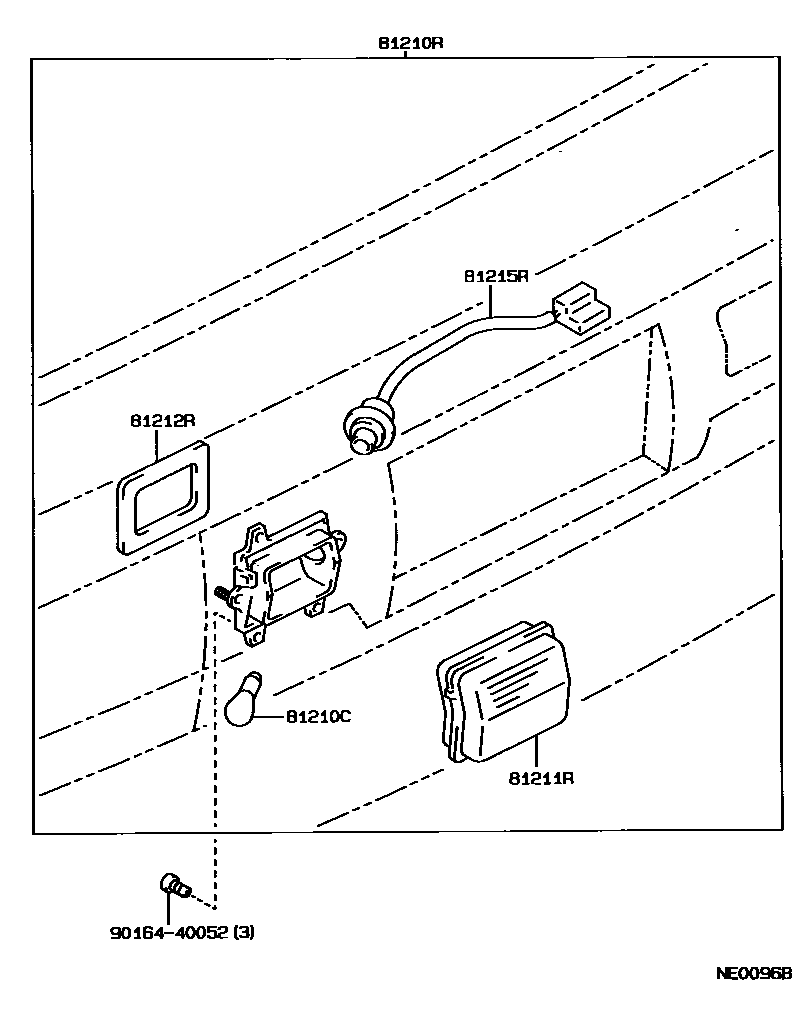 81210R

81215R

81212R

81210C

81211R

90164-40052 (3)

NE0096B