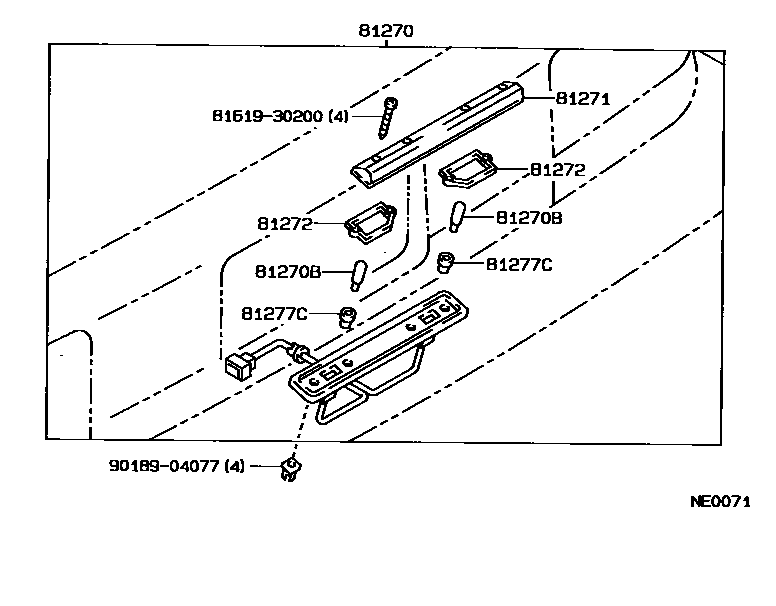 81270

81619-30200 (4)

81271

81272

81272

81270B

81270B

81277C

81277C

90189-04077 (4)

NE0071