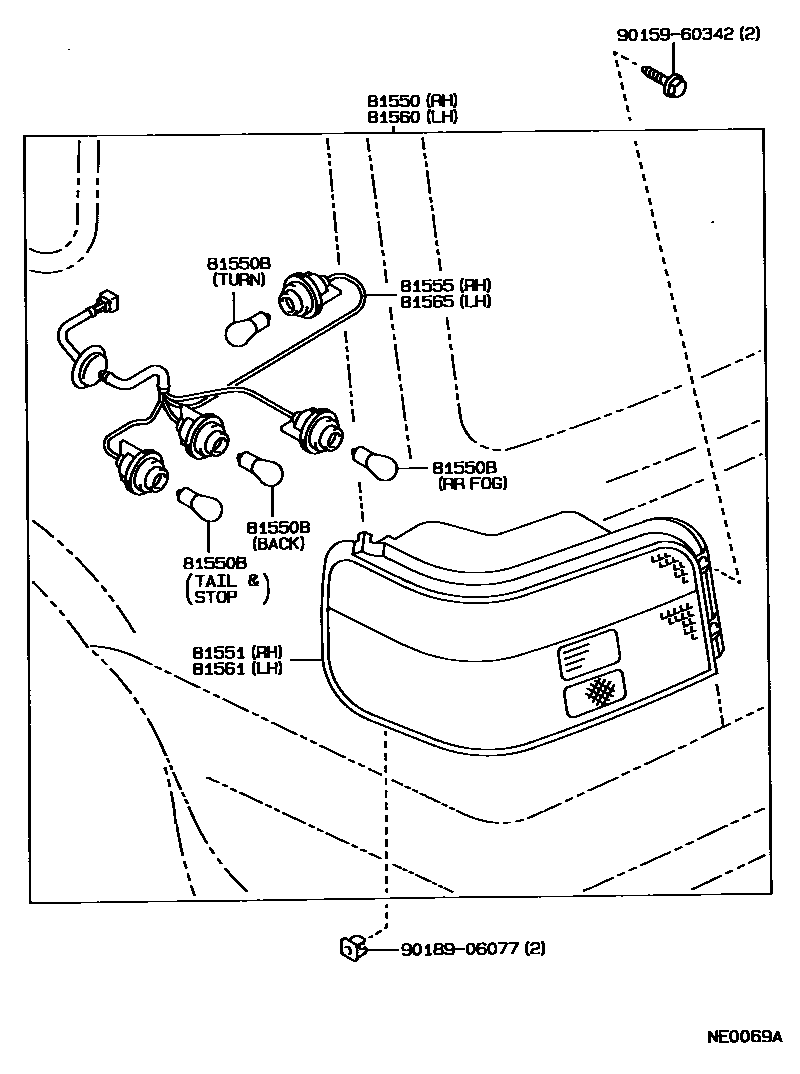 90159-60342 (2)

81550 (RH)
81560 (LH)

81550B
(TURN)

81555 (RH)
81565 (LH)

81550B
(RR FOG)

81550B
(BACK)

81550B
(TAIL &
STOP)

81551 (RH)
81561 (LH)

90189-06077 (2)

NE0069A