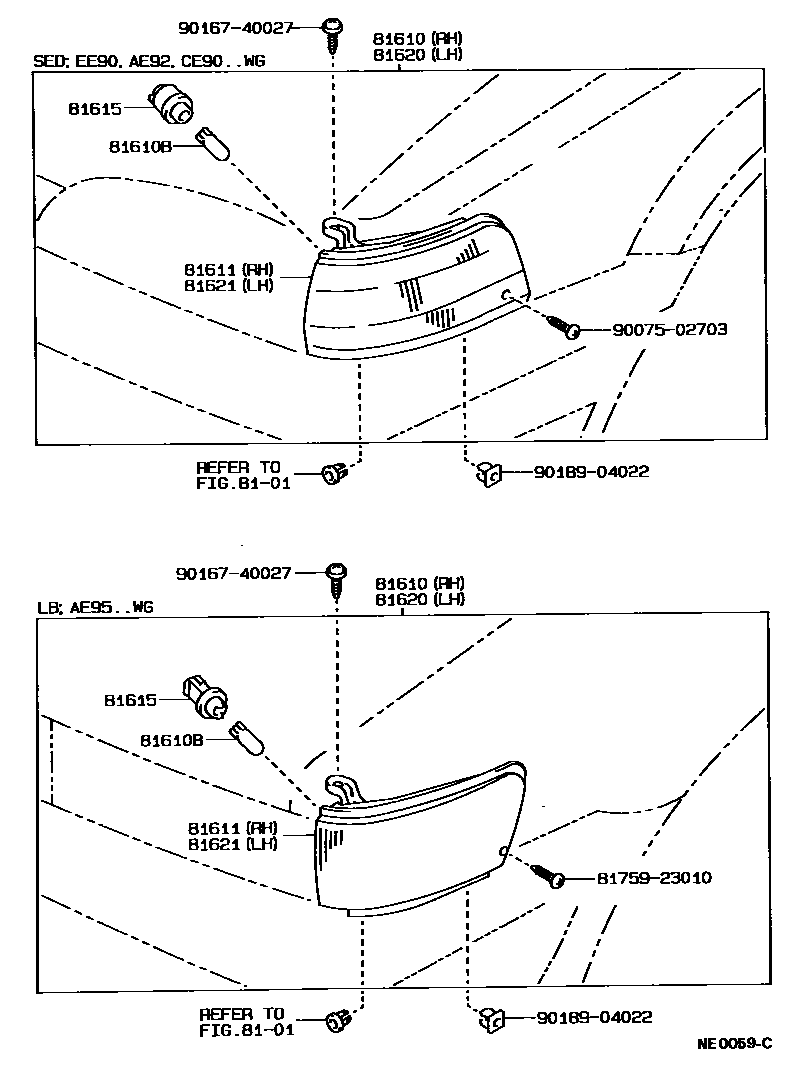 90167-40027

81610 (RH)
81620 (LH)

SED; EE90, AE92, CE90..WG

81615

81610B

81611 (RH)
81621 (LH)

90075-02703

REFER TO
FIG.81-01

90189-04022

90167-40027

81610 (RH)
81620 (LH)

LB; AE95..WG

81615

81610B

81611 (RH)
81621 (LH)

81759-23010

REFER TO
FIG.81-01

90189-04022

NE0059-C