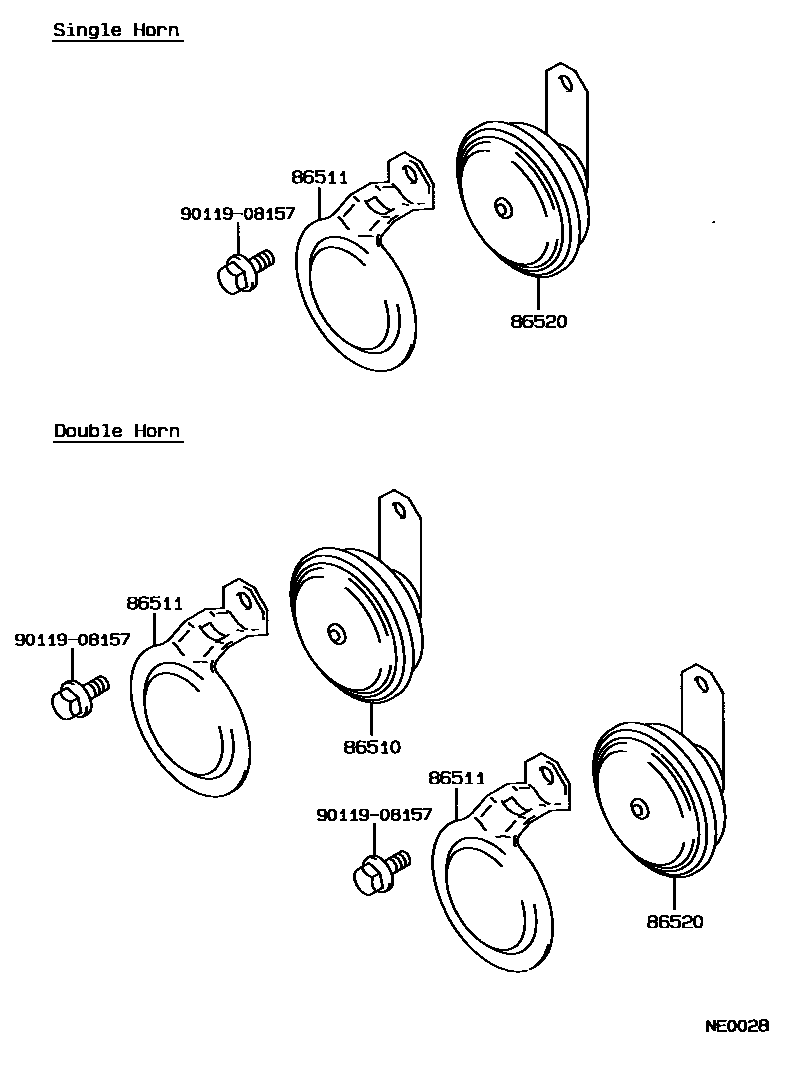 Single Horn

86511
90119-08157
86520

Double Horn

86511
90119-08157
86510
86511
90119-08157
86520

NE0028