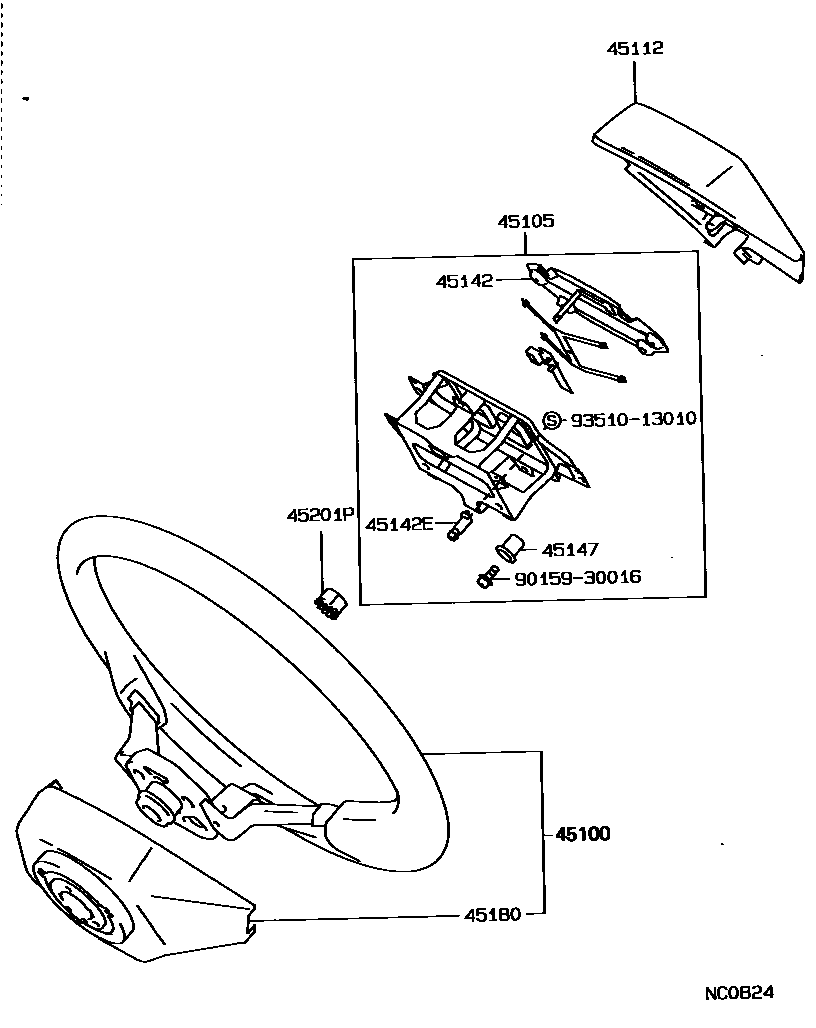 45112

45105

45142

Ⓢ 93510-13010

45201P

45142E

45147

90159-30016

45100

45180

NC0824