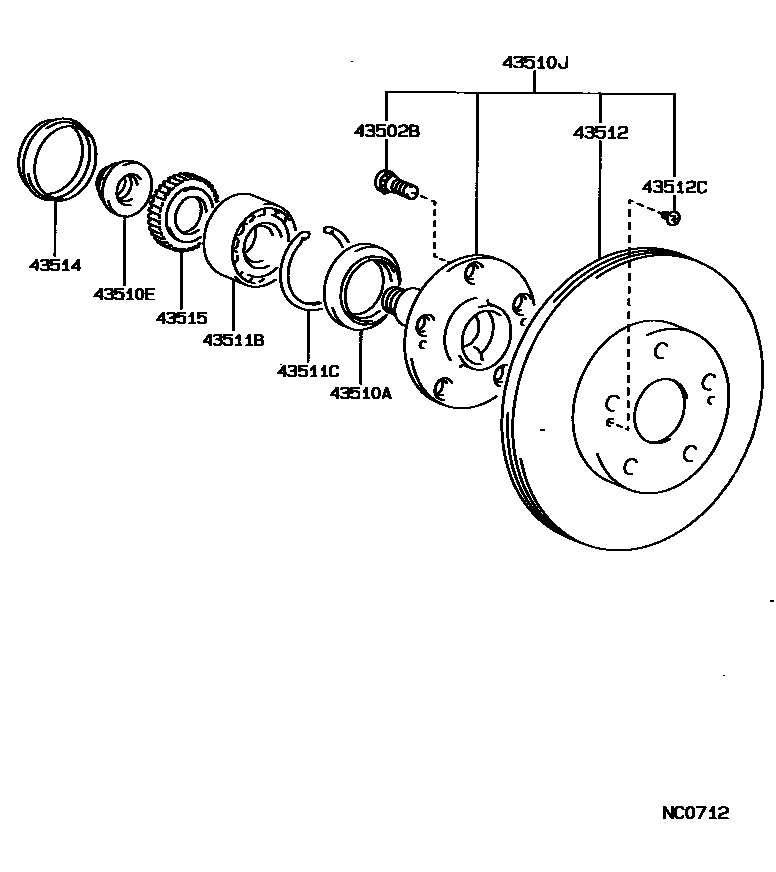 43510J
43502B
43512
43512C
43514
43510E
43515
43511B
43511C
43510A
NC0712