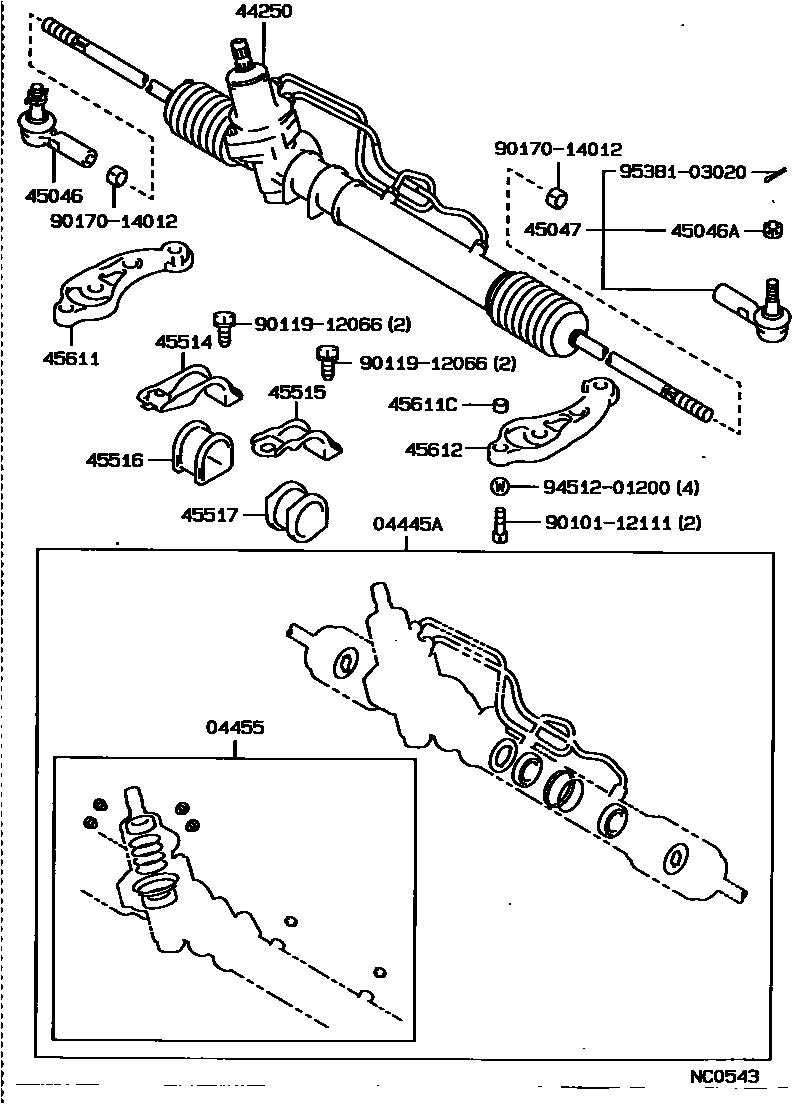 44250

45046

90170-14012

90170-14012

95381-03020

45047

45046A

45611

90119-12066 (2)

45514

90119-12066 (2)

45515

45611C

45516

45612

94512-01200 (4)

45517

90101-12111 (2)

04445A

04455

NC0543