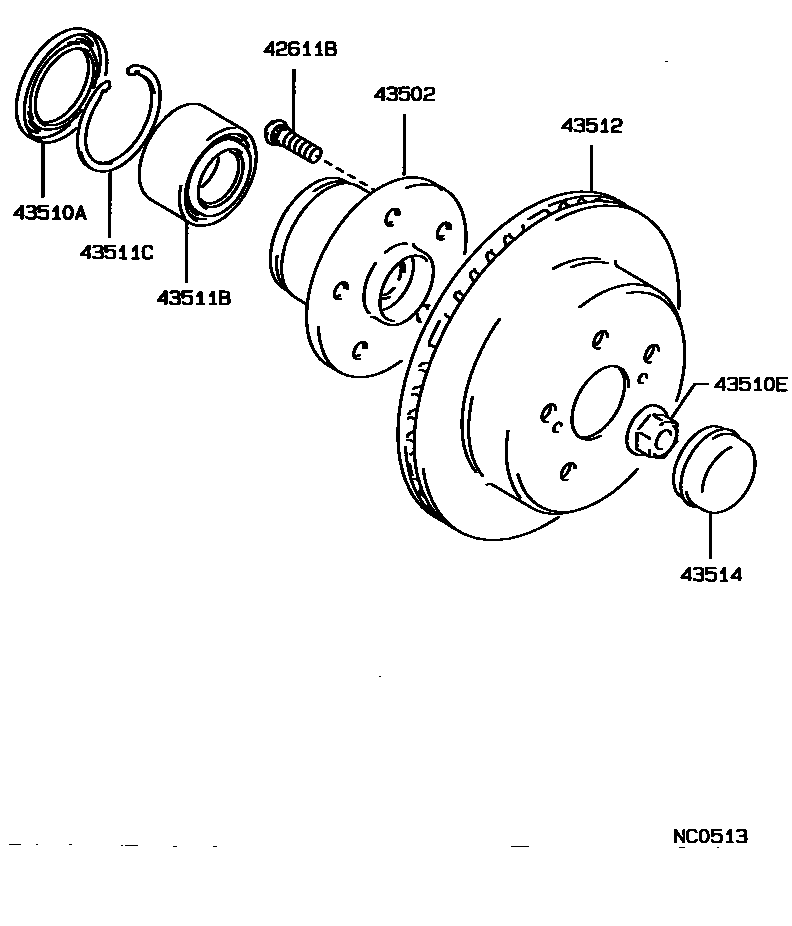 42611B
43502
43512
43510A
43511C
43511B
43510E
43514
NC0513