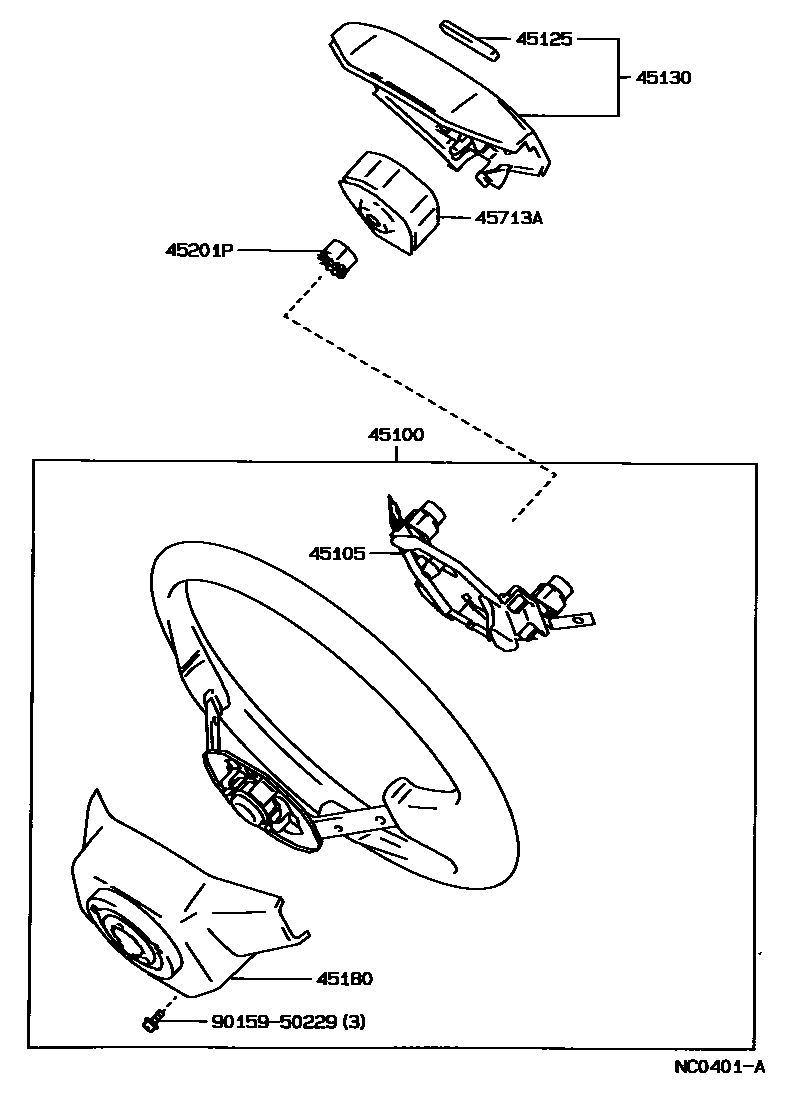 45125
45130
45713A
45201P
45100
45105
45180
90159-50229 (3)
NC0401-A