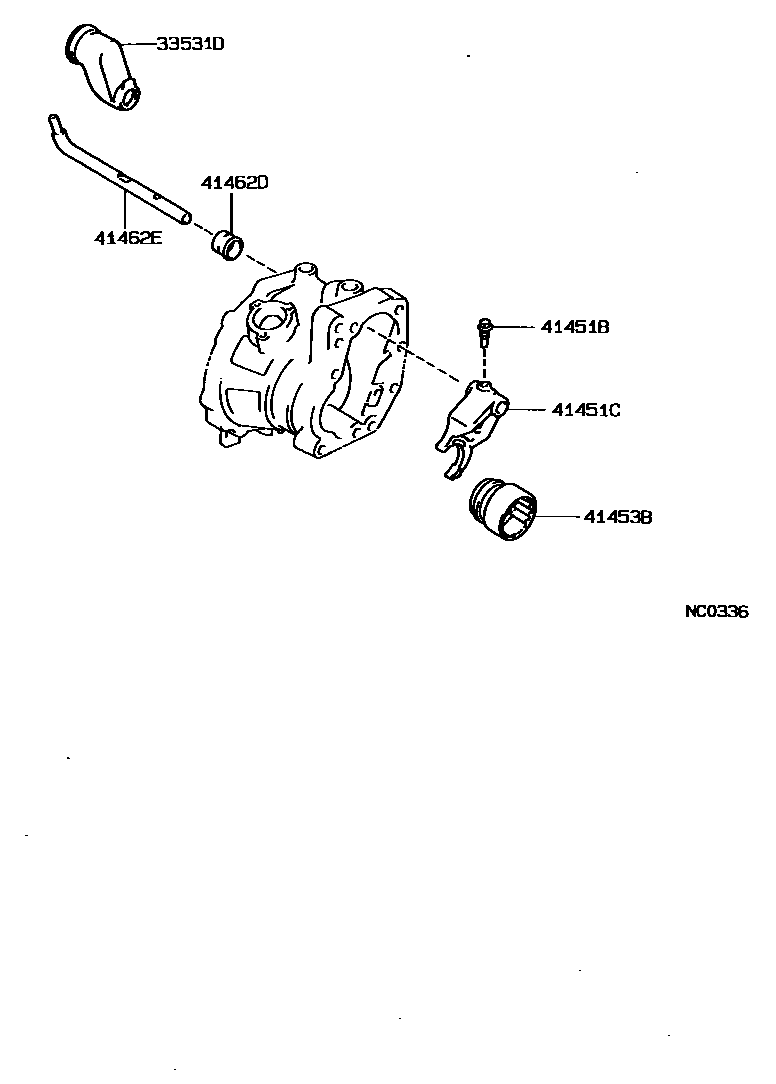 33531D
41462D
41462E
41451B
41451C
41453B
NC0336