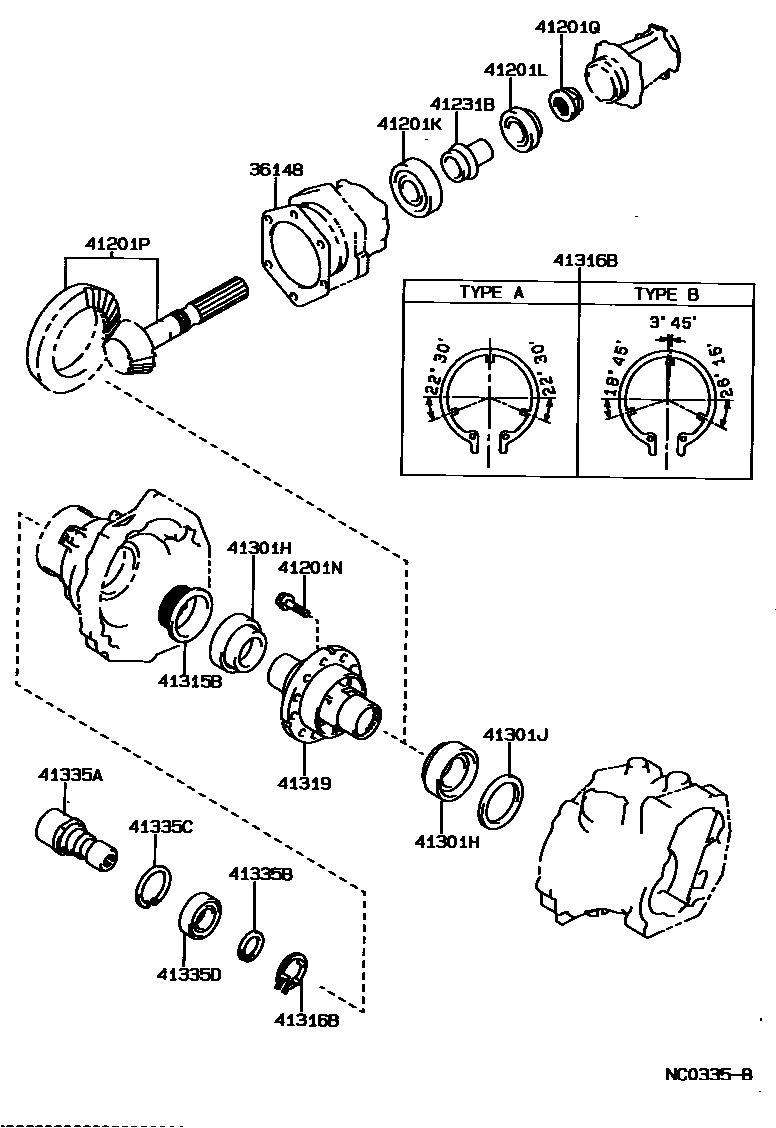 41201Q
41201L
41231B
41201K
36148
41201P
41316B

| TYPE A | TYPE B |
|---|---|
| 22° 30' 22° 30' | 3° 45' 18° 45' 26° 15' |

41301H
41201N
41315B
41319
41301J
41301H
41335A
41335C
41335B
41335D
41316B
NC0335-B