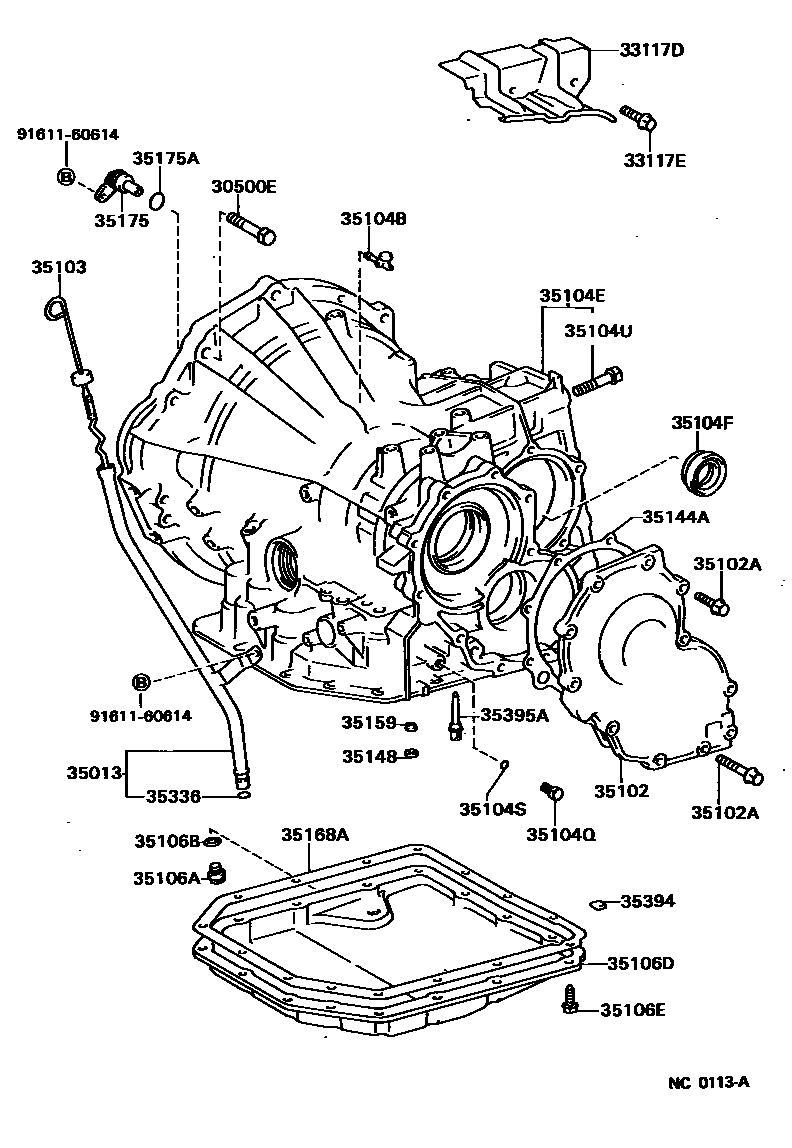 33117D
33117E
91611-60614
B
35175A
35175
30500E
35104B
35103
35104E
35104U
35104F
35144A
35102A
B
91611-60614
35159
35395A
35148
35013
35336
35104S
35104Q
35102
35102A
35106B
35168A
35106A
35394
35106D
35106E
NC 0113-A