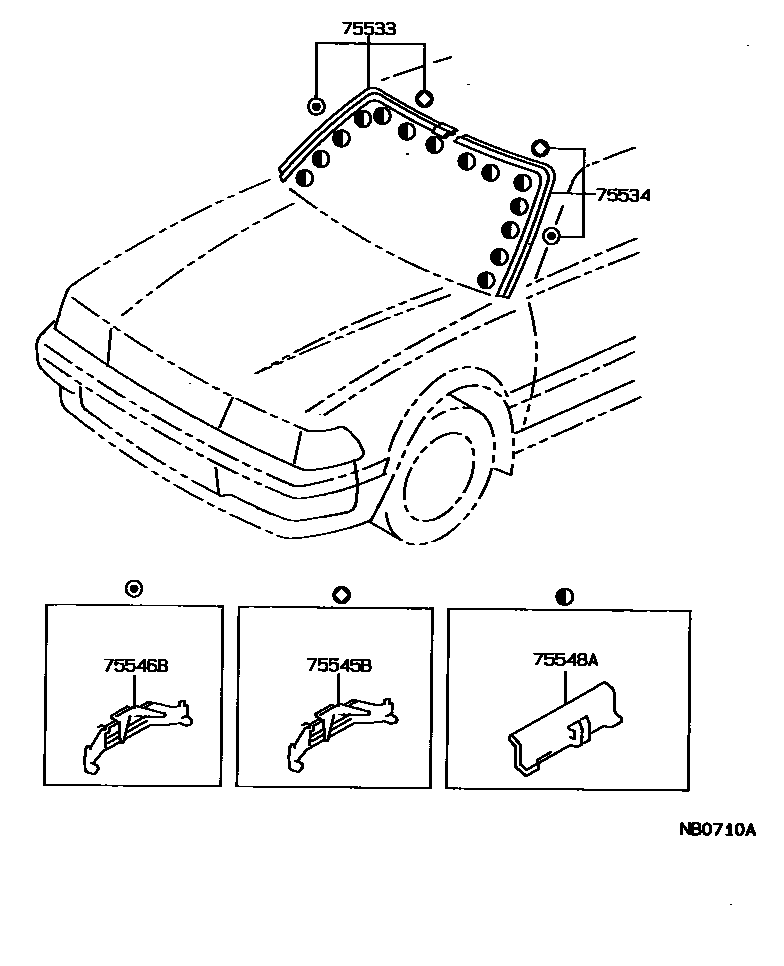 75533

75534

75546B

75545B

75548A

NB0710A