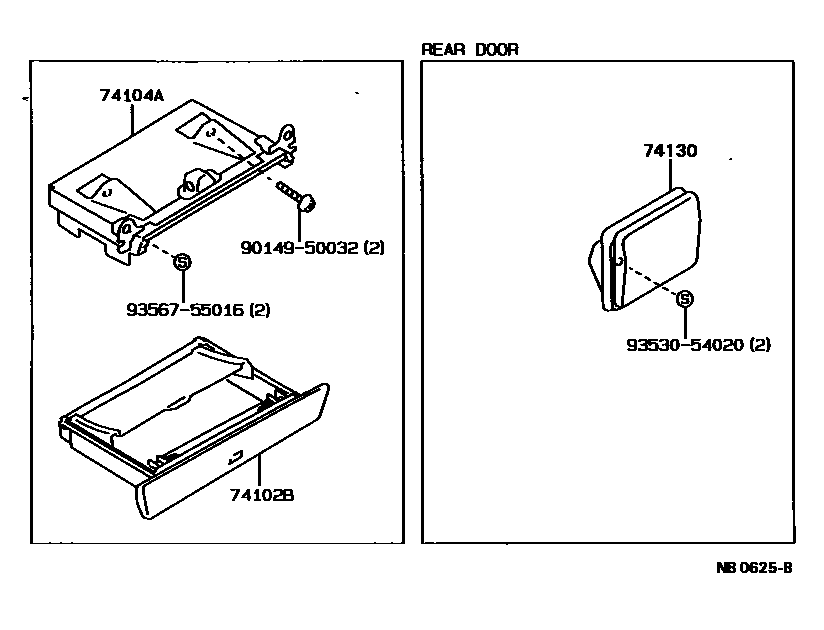 74104A

90149-50032 (2)

S

93567-55016 (2)

74102B

REAR DOOR

74130

S

93530-54020 (2)

NB 0625-B