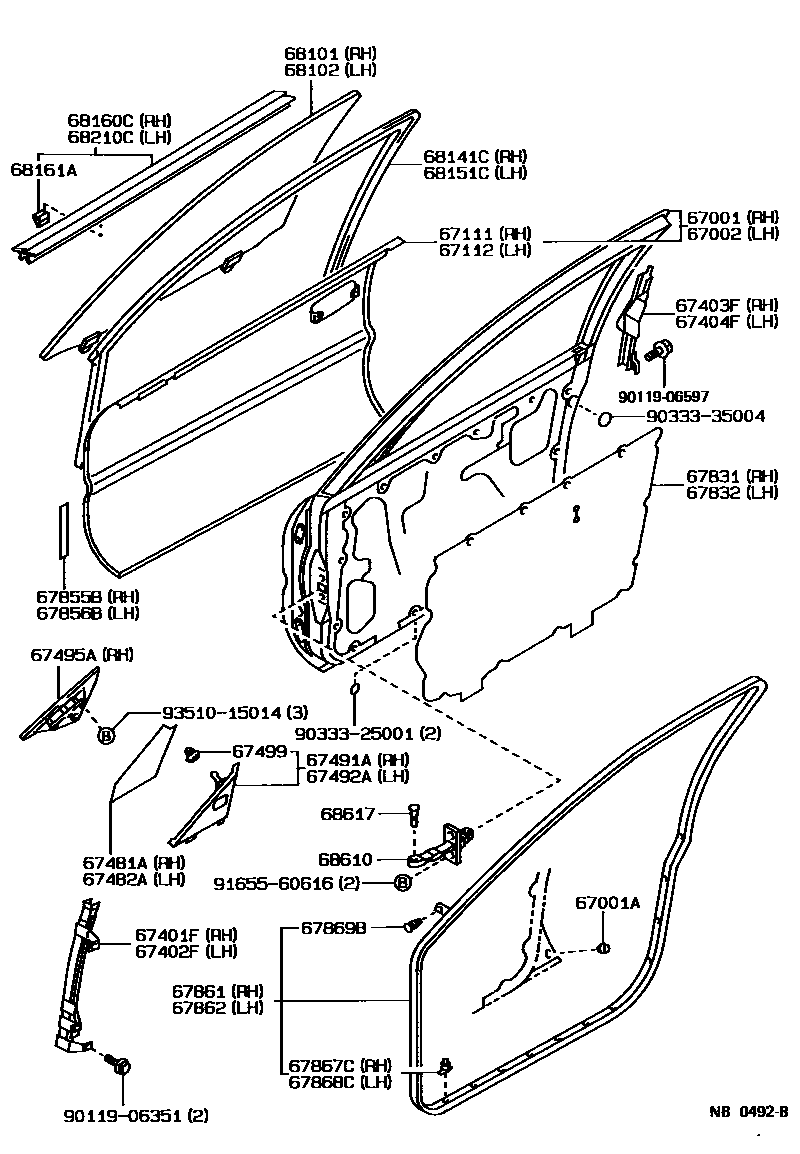 68101 (RH)
68102 (LH)

68160C (RH)
68210C (LH)

68161A

68141C (RH)
68151C (LH)

67111 (RH)
67112 (LH)

67001 (RH)
67002 (LH)

67403F (RH)
67404F (LH)

90119-06597

90333-35004

67831 (RH)
67832 (LH)

67855B (RH)
67856B (LH)

67495A (RH)

93510-15014 (3)

B

90333-25001 (2)

67499

67491A (RH)
67492A (LH)

68617

68610

91655-60616 (2)

B

67481A (RH)
67482A (LH)

67401F (RH)
67402F (LH)

67869B

67001A

67861 (RH)
67862 (LH)

67867C (RH)
67868C (LH)

90119-06351 (2)

NB 0492-B