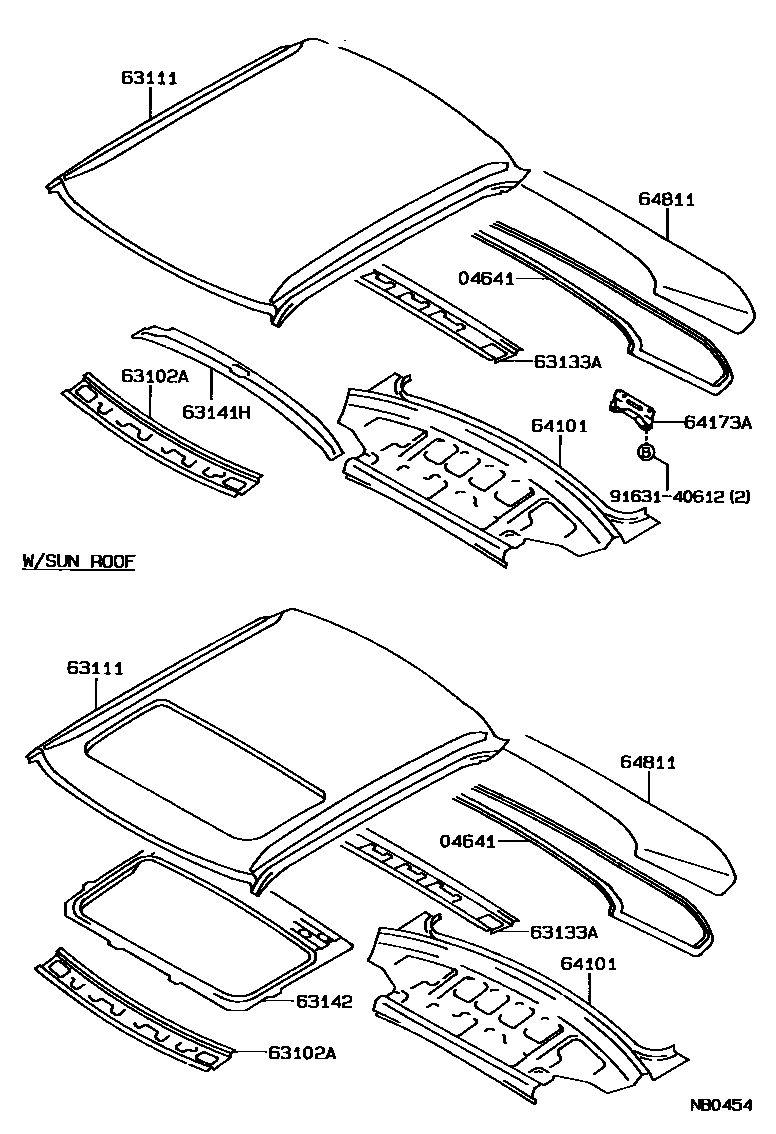 63111
64811
04641
63133A
63102A
63141H
64101
64173A
B
91631-40612 (2)

W/SUN ROOF

63111
64811
04641
63133A
64101
63142
63102A

NB0454