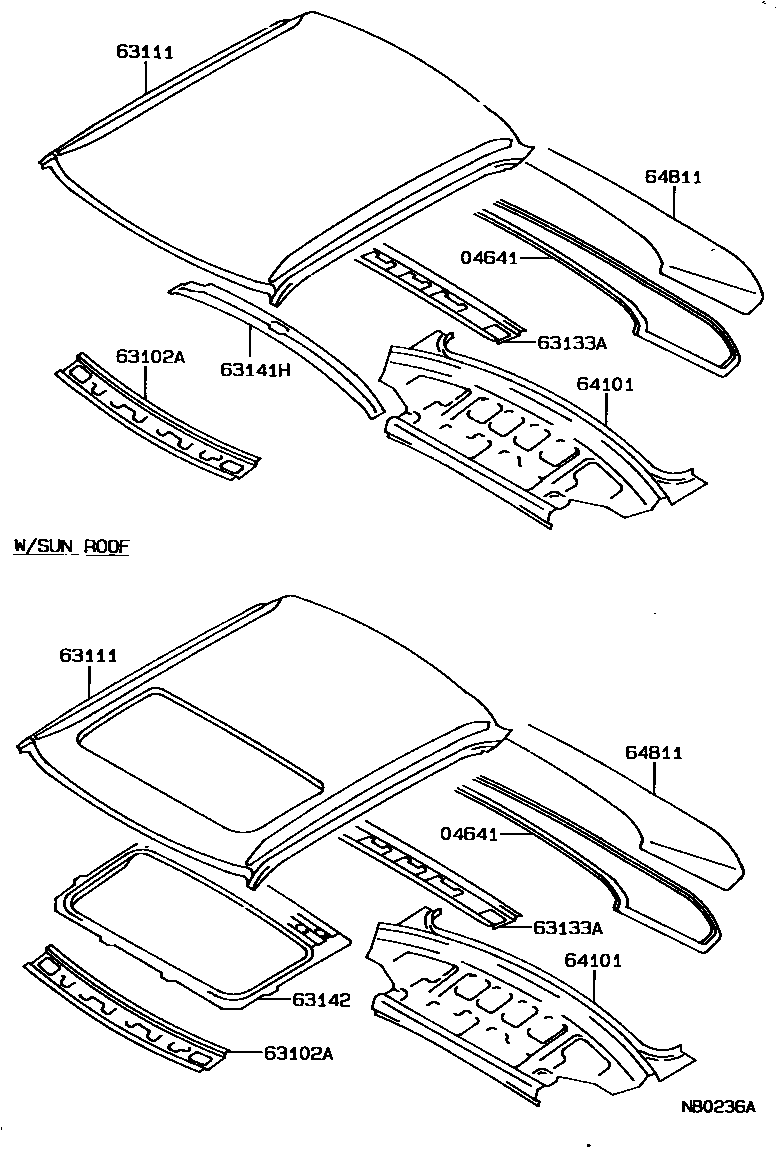 63111

64811

04641

63133A

63102A

63141H

64101

W/SUN ROOF

63111

64811

04641

63133A

64101

63142

63102A

NB0236A