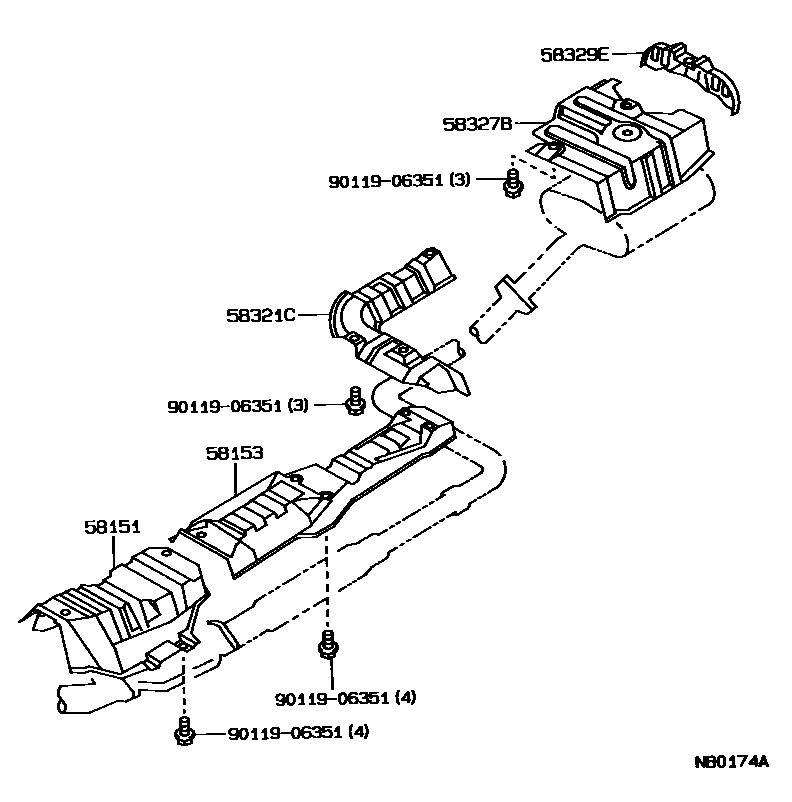 58329E
58327B
90119-06351 (3)
58321C
90119-06351 (3)
58153
58151
90119-06351 (4)
90119-06351 (4)
NB0174A