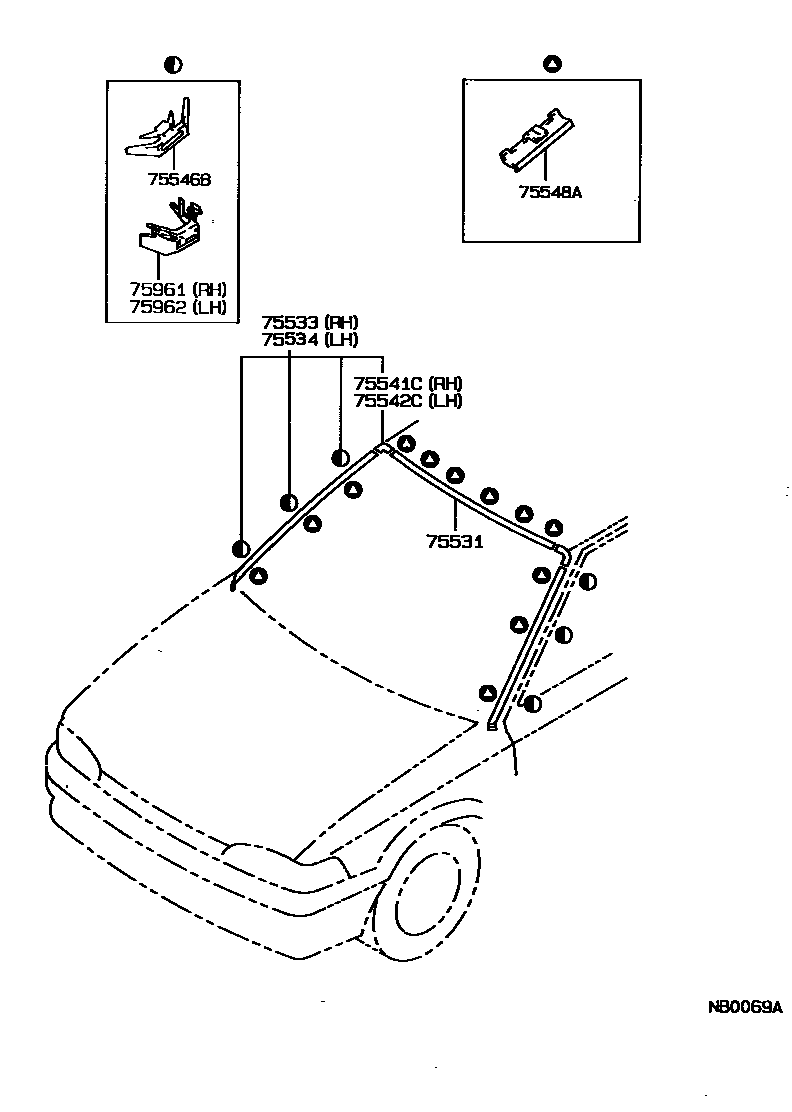 75546B

75961 (RH)
75962 (LH)

75548A

75533 (RH)
75534 (LH)

75541C (RH)
75542C (LH)

75531

NB0069A