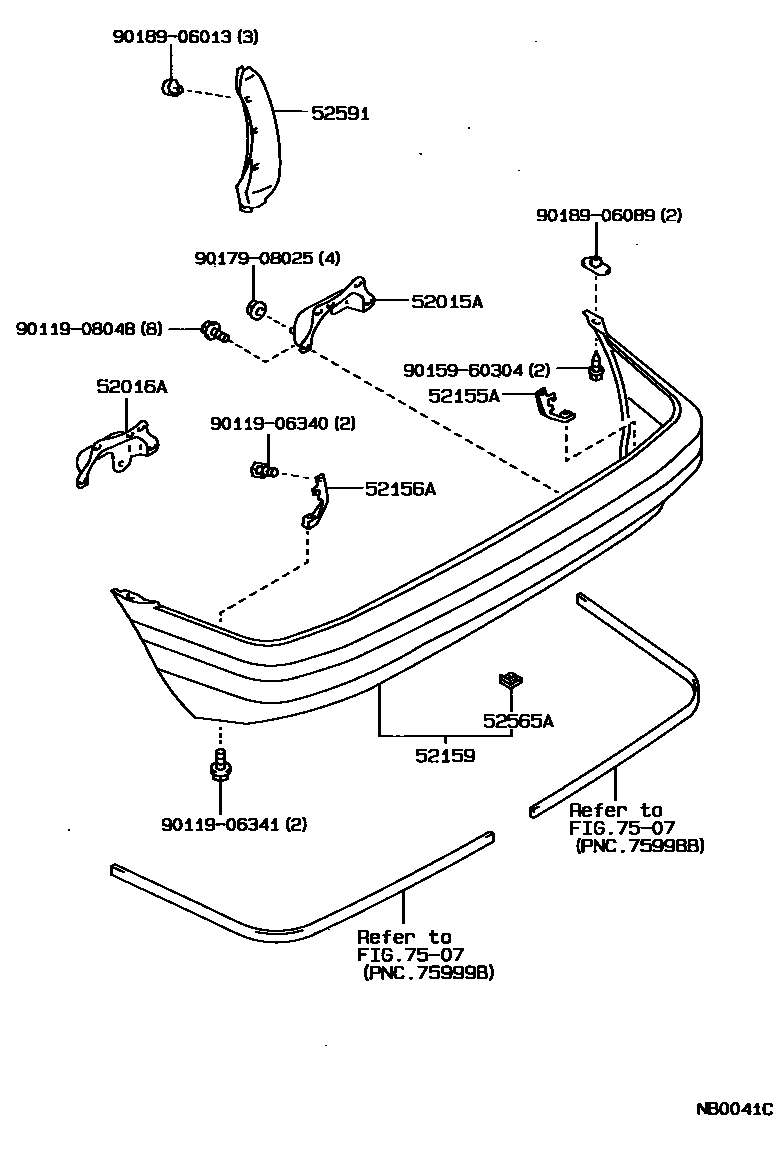 90189-06013 (3)
52591
90189-06089 (2)
90179-08025 (4)
52015A
90119-08048 (8)
90159-60304 (2)
52155A
52016A
90119-06340 (2)
52156A
52565A
52159
90119-06341 (2)
Refer to
FIG.75-07
(PNC.75998B)
Refer to
FIG.75-07
(PNC.75999B)
NB0041C