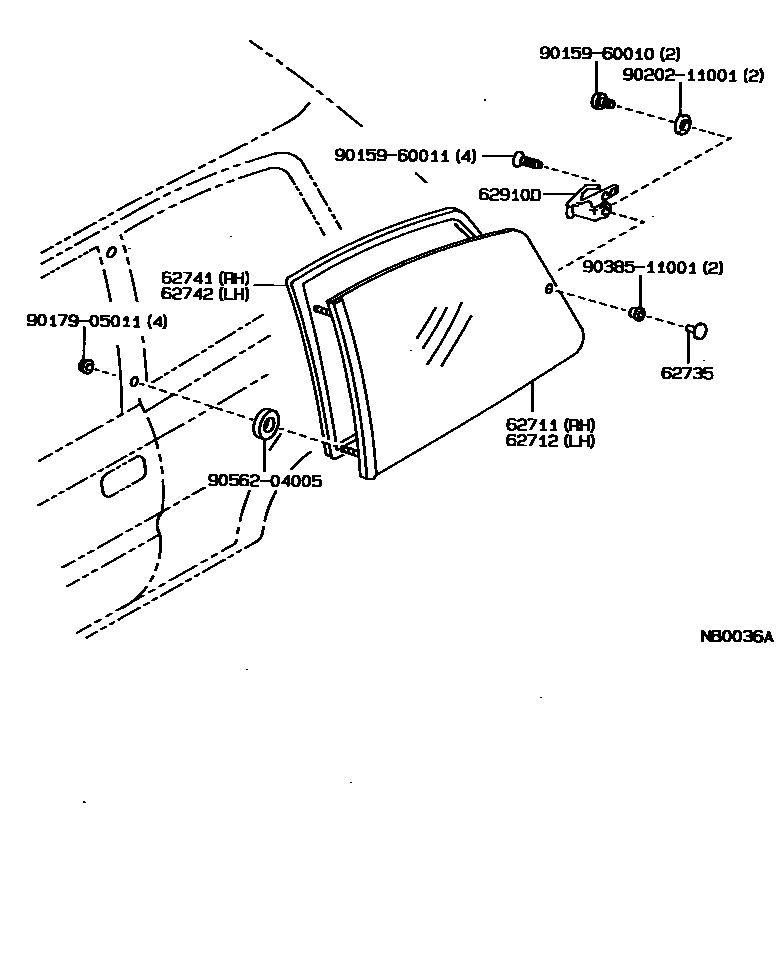 90159-60010 (2)
90202-11001 (2)
90159-60011 (4)
62910D
62741 (RH)
62742 (LH)
90385-11001 (2)
90179-05011 (4)
62735
62711 (RH)
62712 (LH)
90562-04005
NB0036A