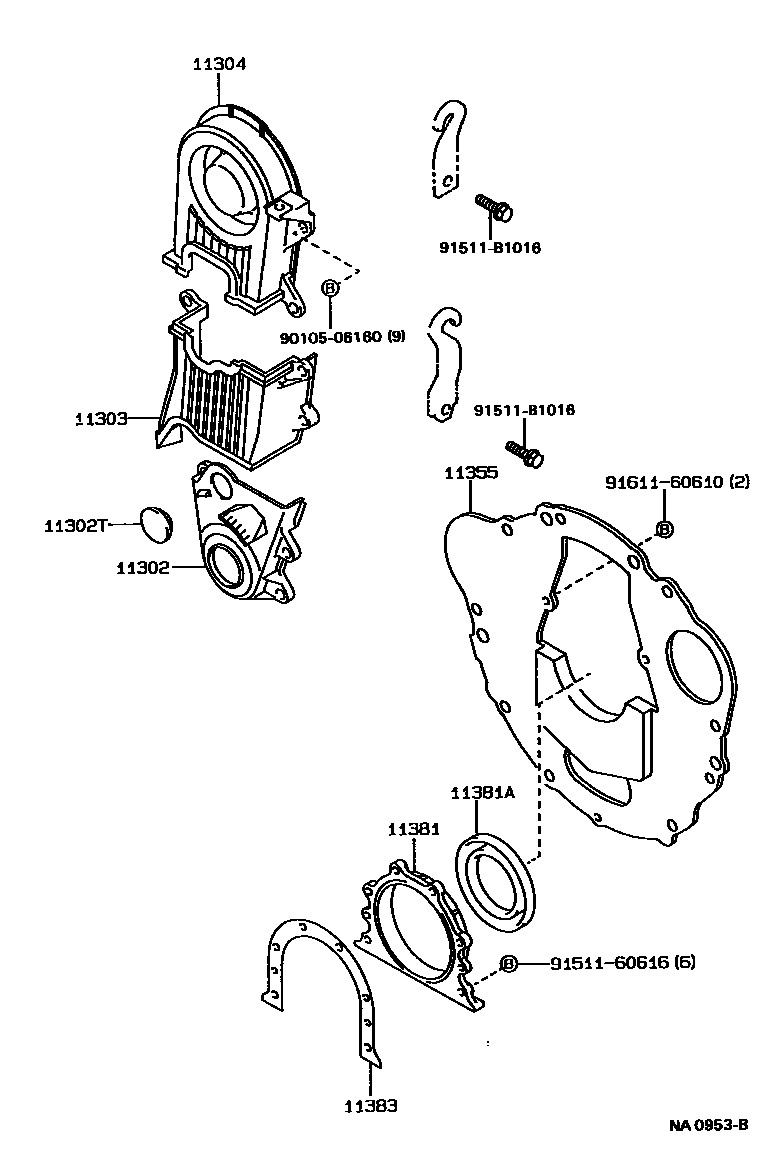 11304

91511-B1016

B
90105-06160 (9)

11303

91511-B1016

11355

91611-60610 (2)
B

11302T

11302

11381A

11381

B 91511-60616 (6)

11383

NA 0953-B