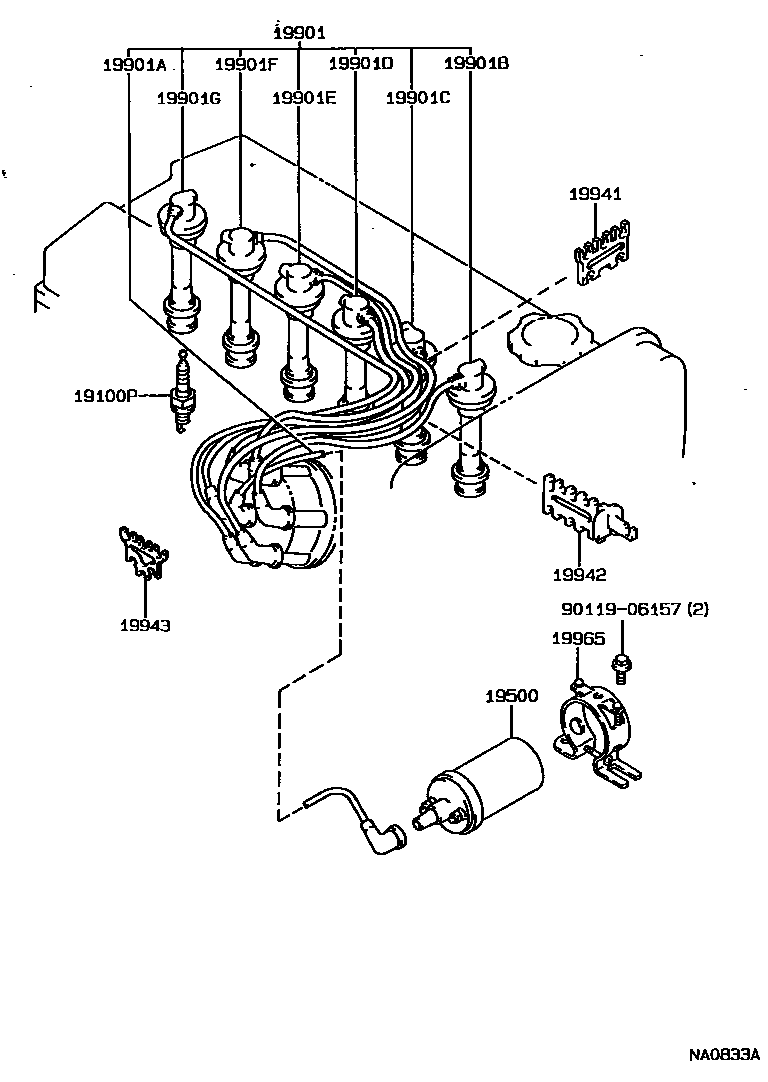 19901
19901A
19901F
19901D
19901B
19901G
19901E
19901C
19941
19100P
19942
19943
90119-06157 (2)
19965
19500
NA0833A