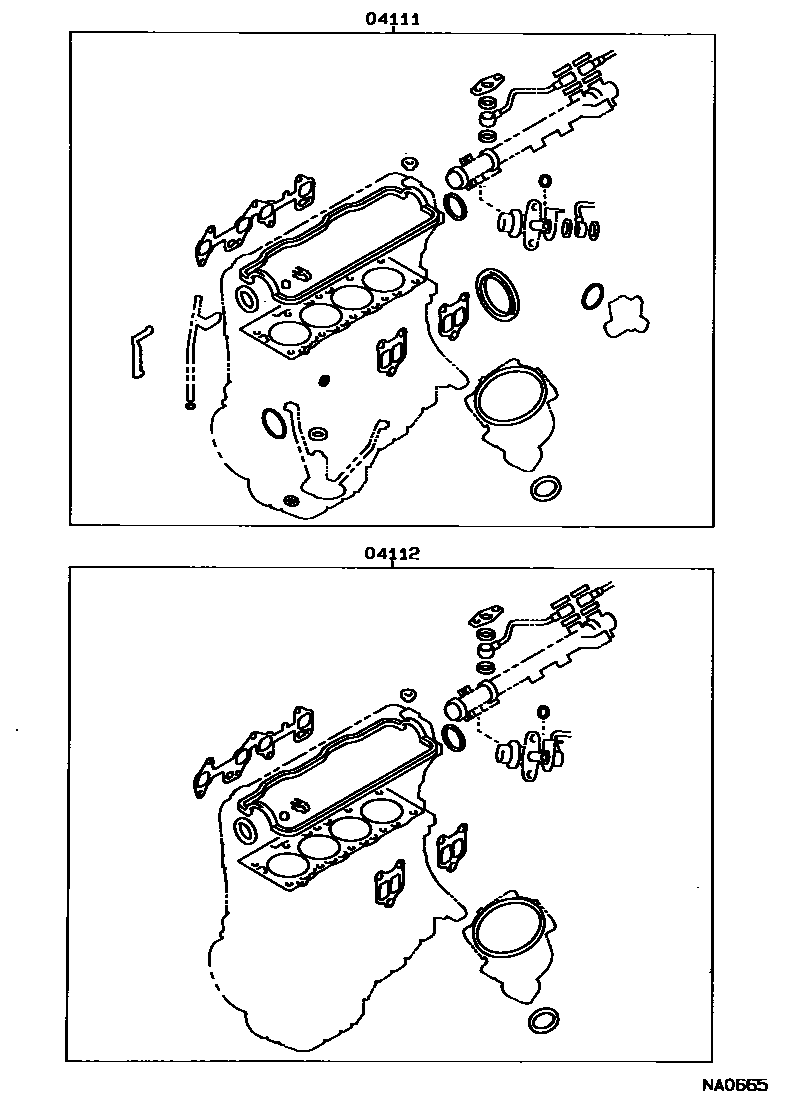 04111

04112

NA0665