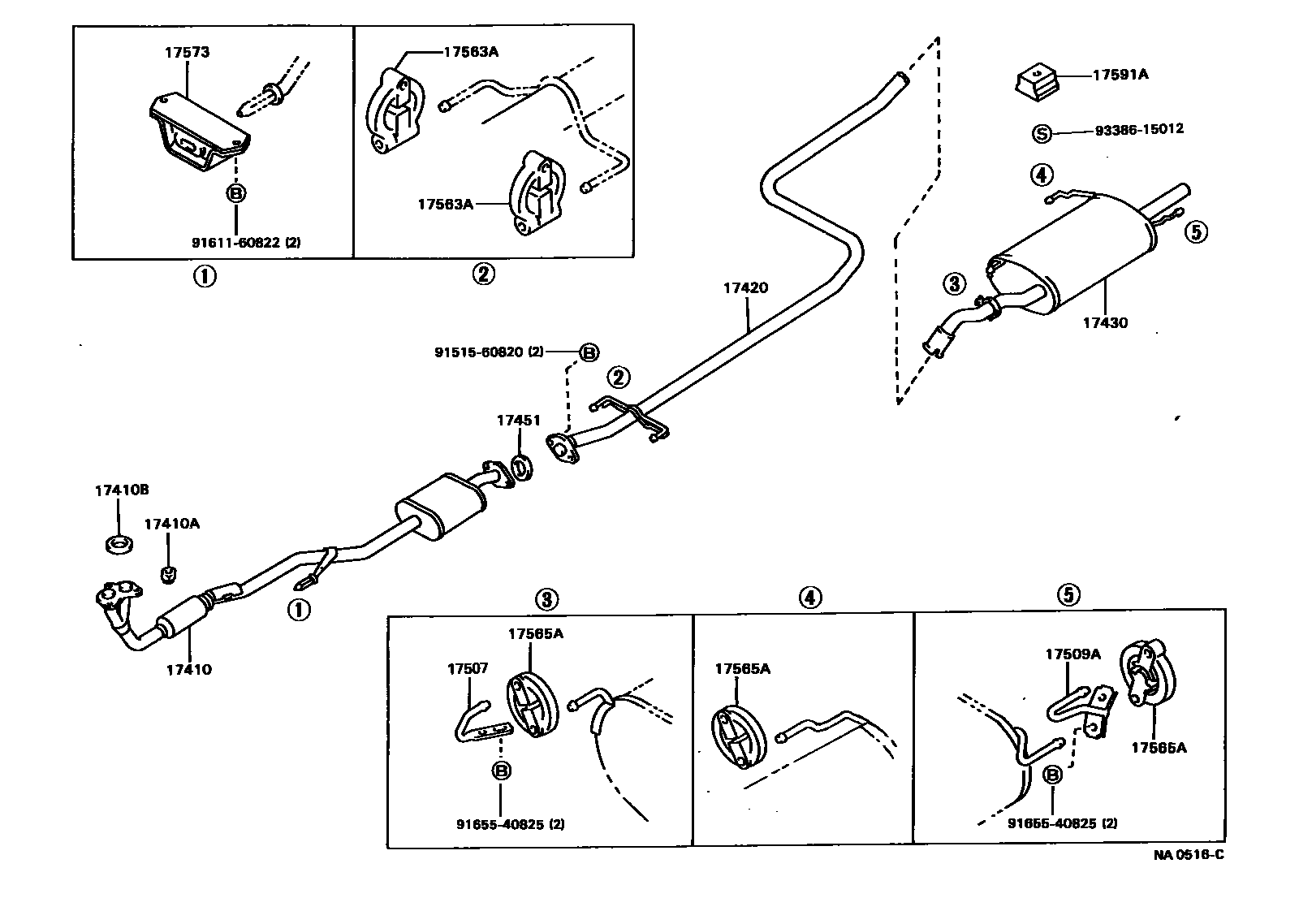 17573

Ⓑ

91611-60822 (2)

①

17563A

17563A

②

17591A

Ⓢ 93386-15012

④

⑤

③

17430

17420

91515-60820 (2) Ⓑ

②

17451

17410B

17410A

①

17410

③

17565A

17507

Ⓑ

91655-40825 (2)

④

17565A

⑤

17509A

17565A

Ⓑ

91655-40825 (2)

NA 0516-C