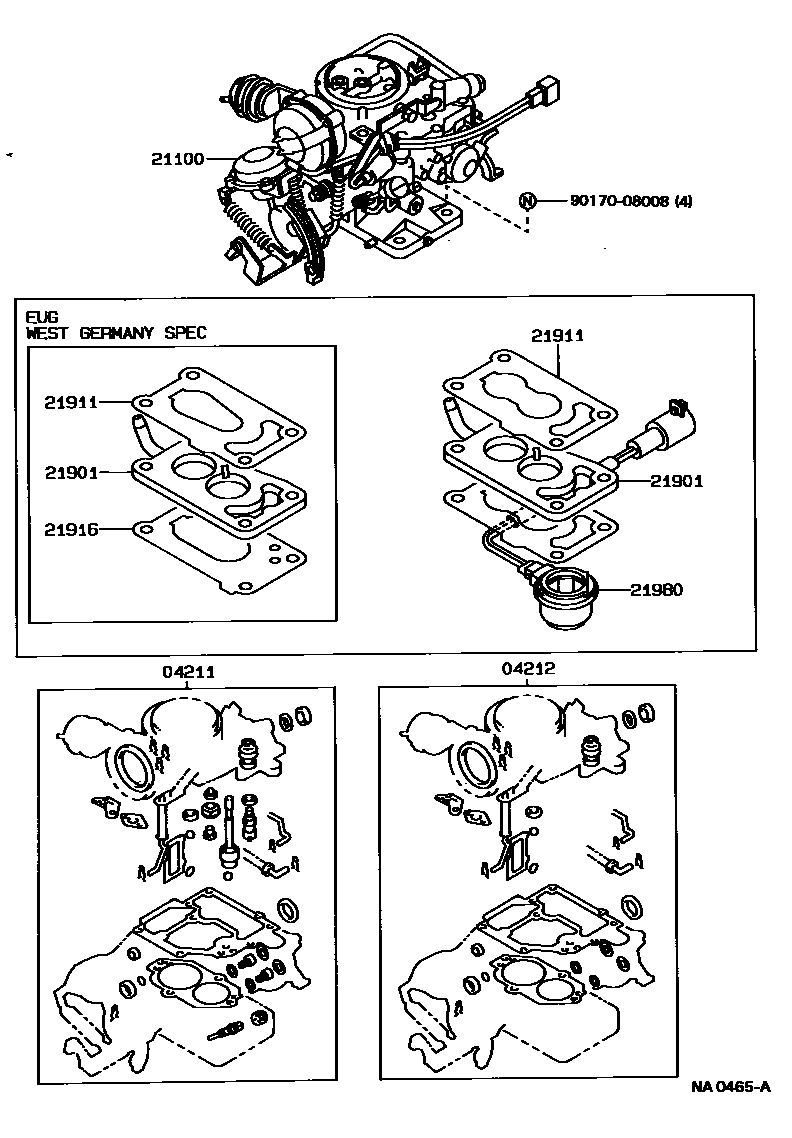 21100

N 90170-08008 (4)

EUG
WEST GERMANY SPEC

21911
21901
21916

21911
21901
21980

04211

04212

NA 0465-A