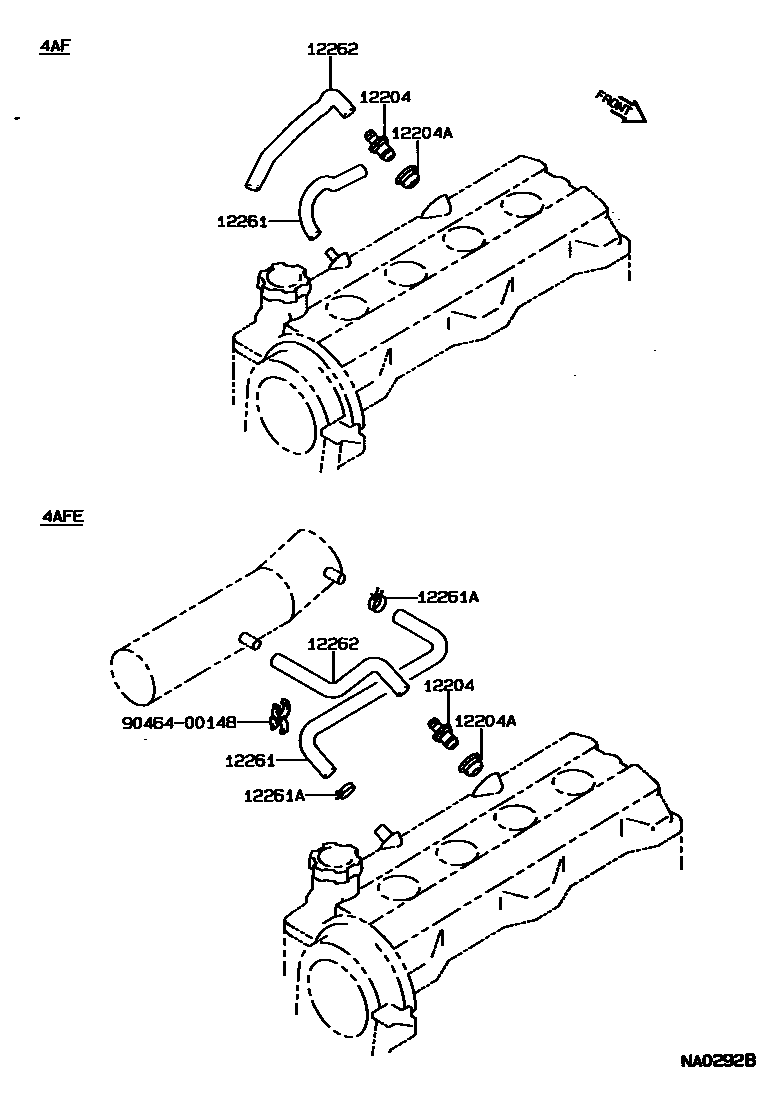 4AF

12262
12204
12204A
FRONT
12261

4AFE

12261A
12262
12204
12204A
90464-00148
12261
12261A

NA0292B