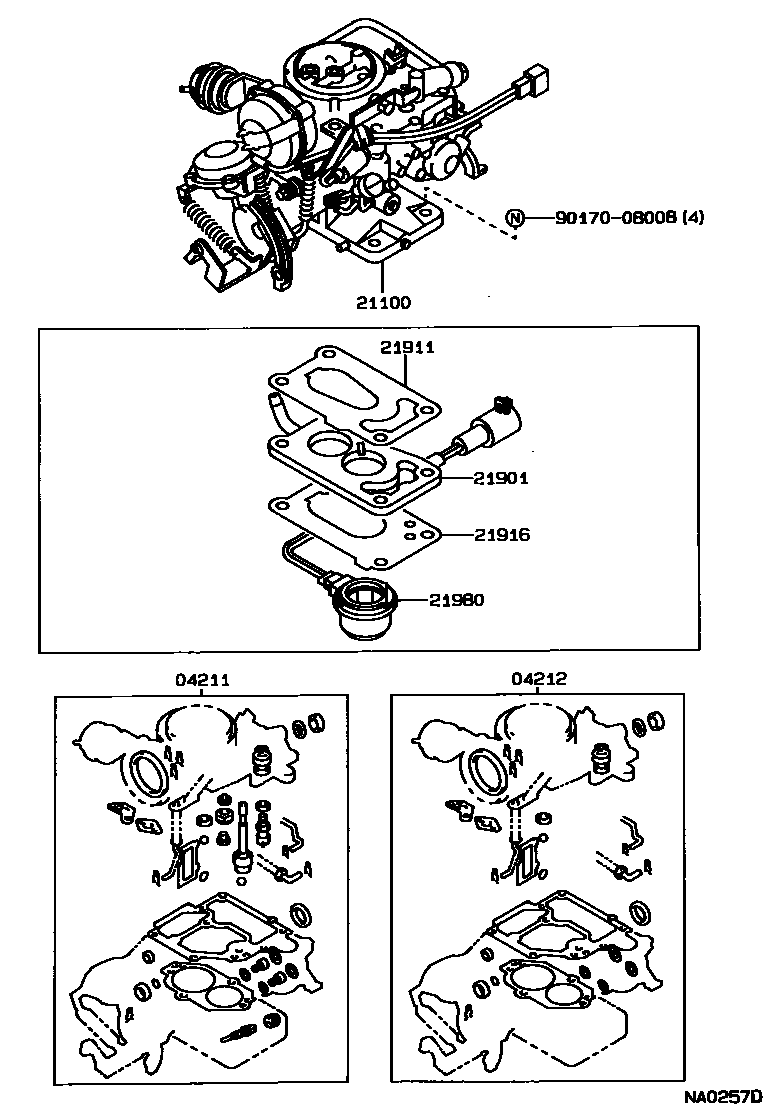 N 90170-08008 (4)

21100

21911

21901

21916

21980

04211

04212

NA0257D