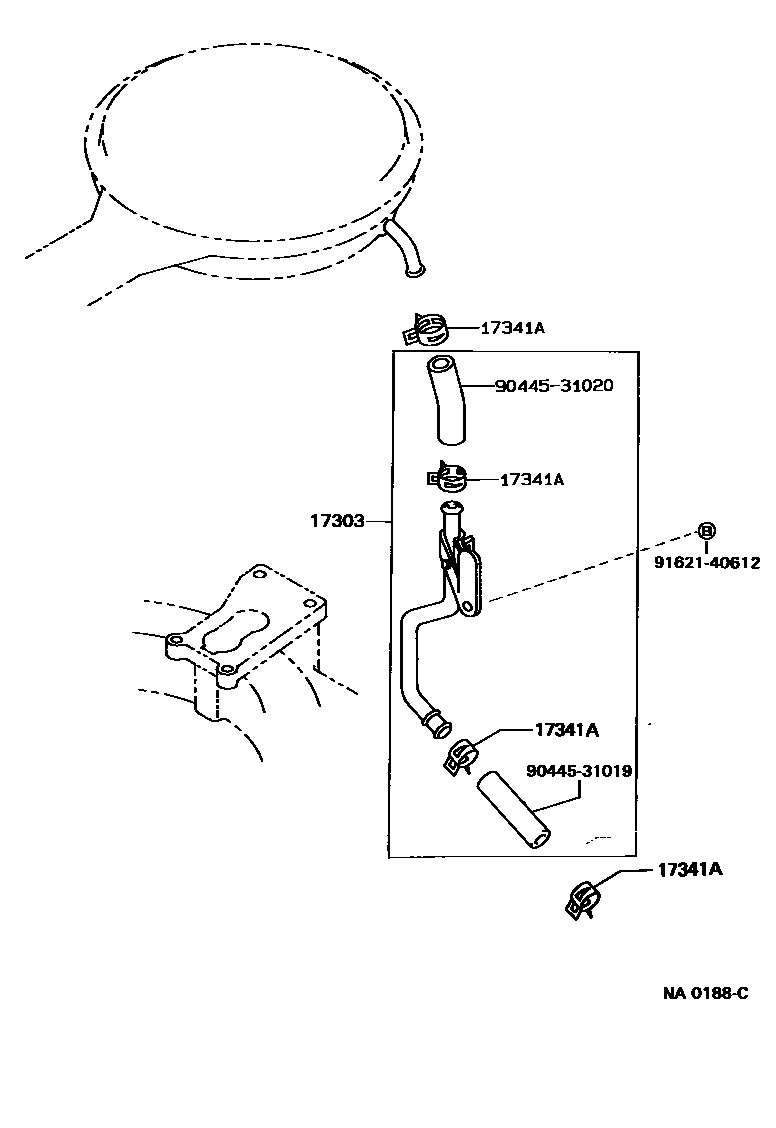 17341A
90445-31020
17341A
17303
B
91621-40612
17341A
90445-31019
17341A
NA 0188-C