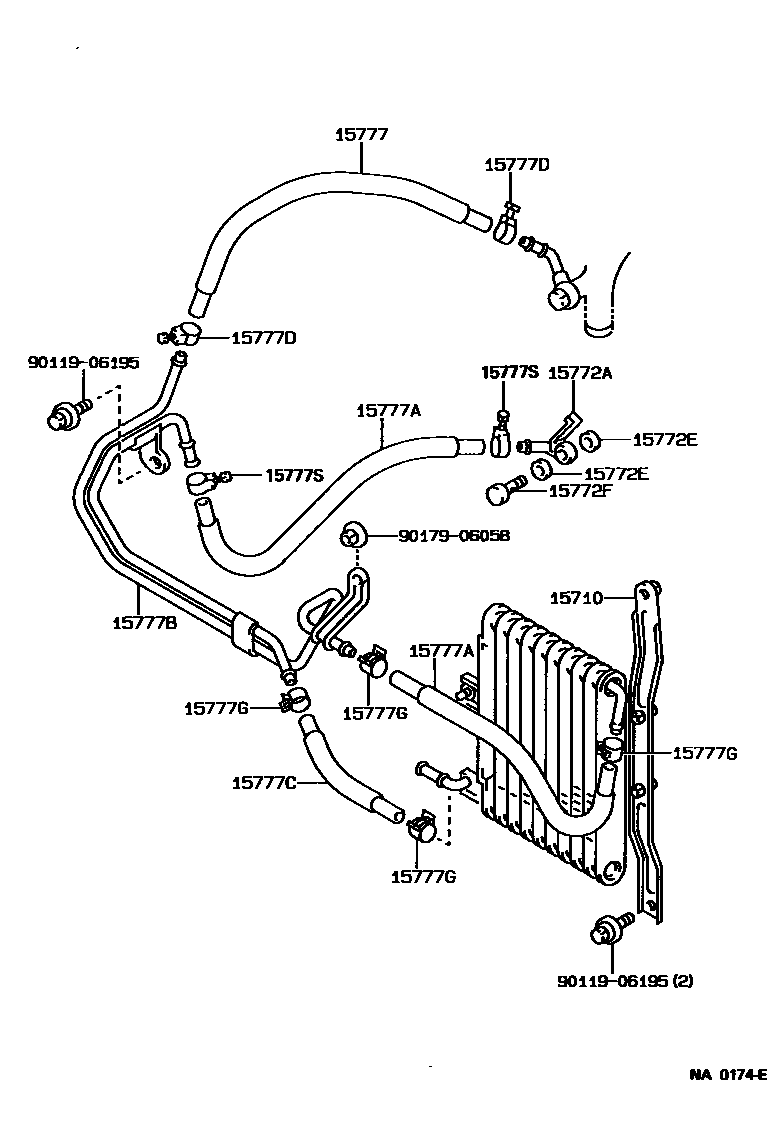 15777
15777D
15777D
90119-06195
15777S
15772A
15777A
15772E
15777S
15772E
15772F
90179-06058
15710
15777B
15777A
15777G
15777G
15777G
15777C
15777G
90119-06195 (2)
NA 0174-E