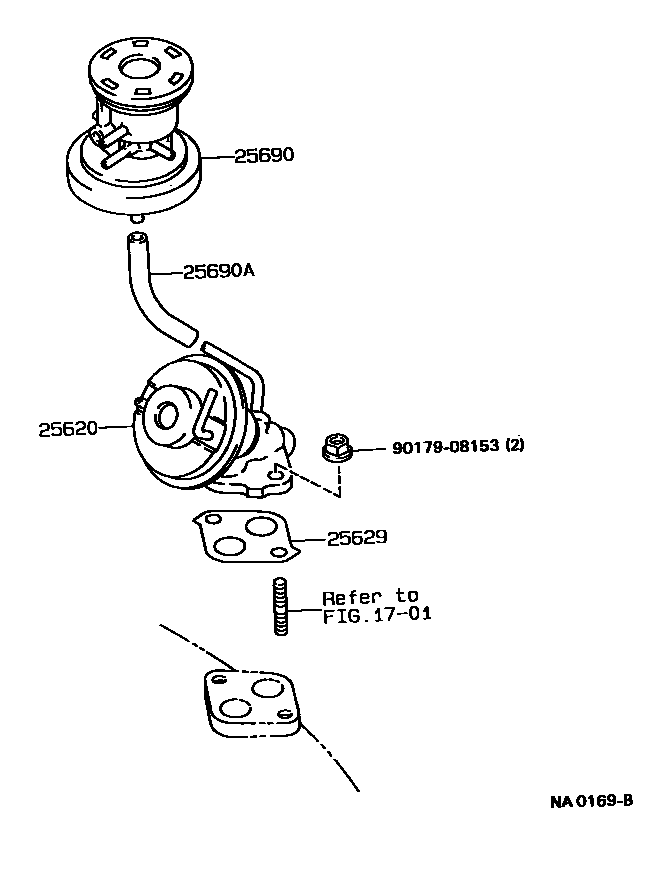 25690

25690A

25620

90179-08153 (2)

25629

Refer to
FIG.17-01

NA 0169-B