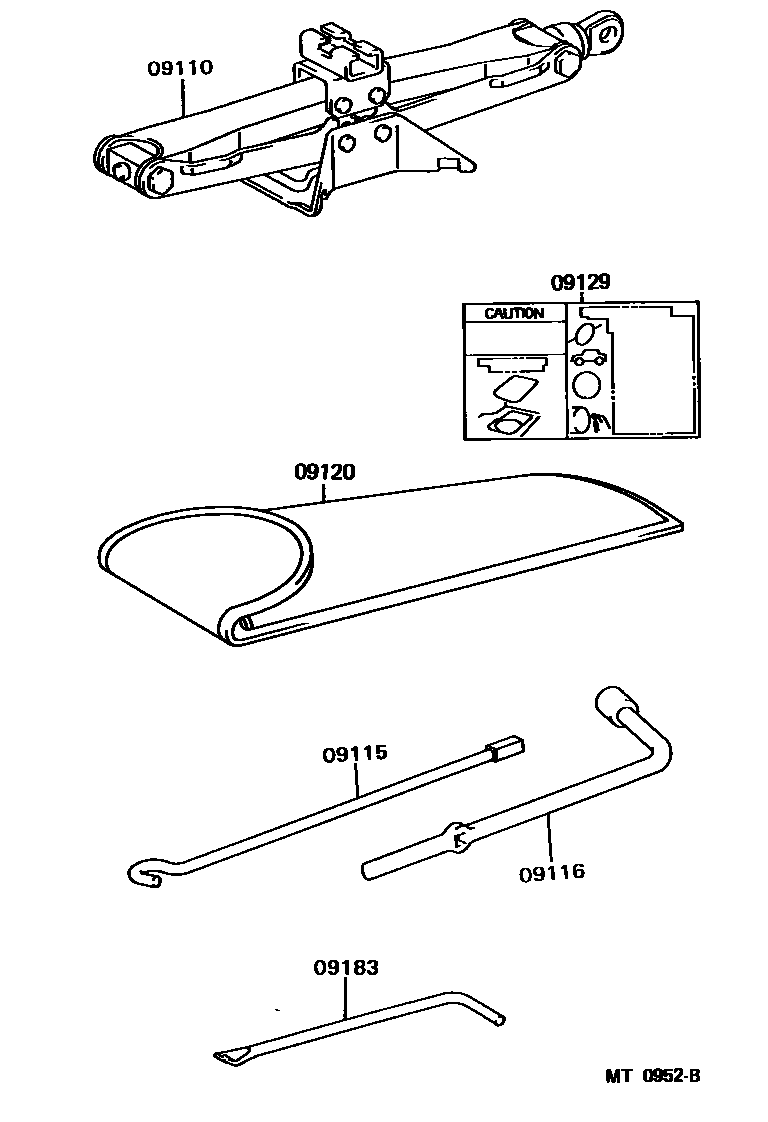 09110

09129

CAUTION

09120

09115

09116

09183

MT 0952-B