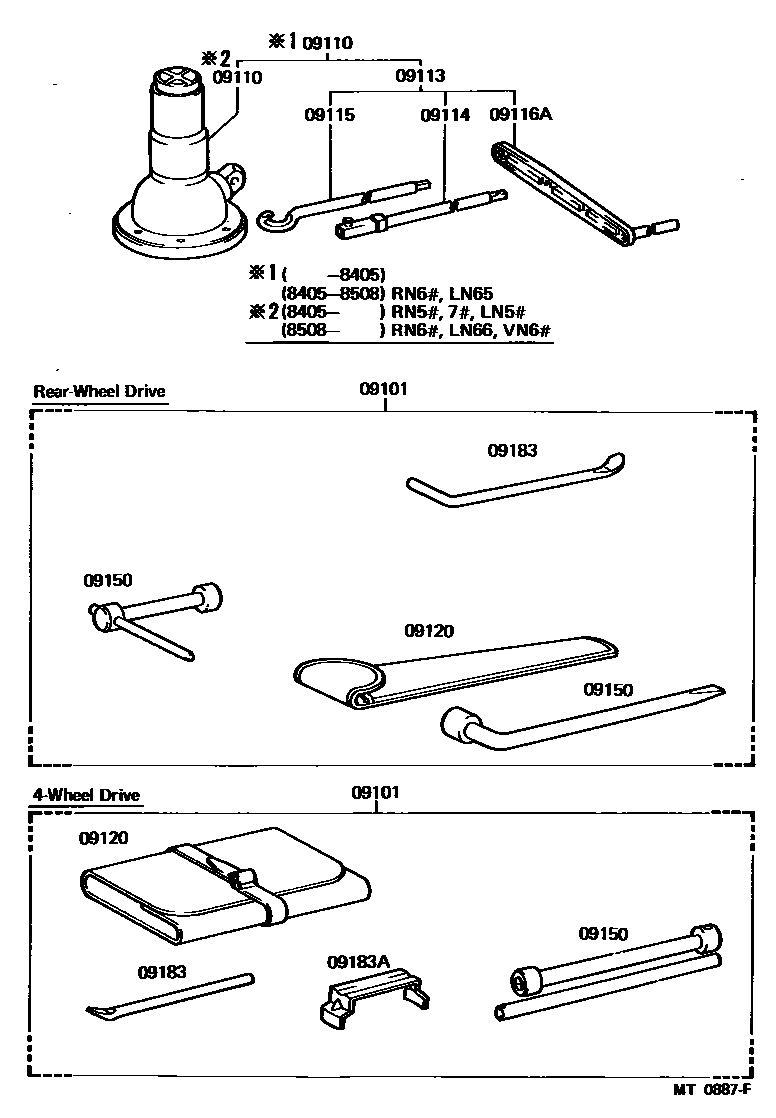 ※1 09110
※2 09110
09113
09115
09114
09116A

※1 (  –8405)
(8405–8508) RN6#, LN65
※2 (8405–  ) RN5#, 7#, LN5#
(8508–  ) RN6#, LN66, VN6#

Rear-Wheel Drive
09101
09183
09150
09120
09150

4-Wheel Drive
09101
09120
09183
09183A
09150

MT 0887-F