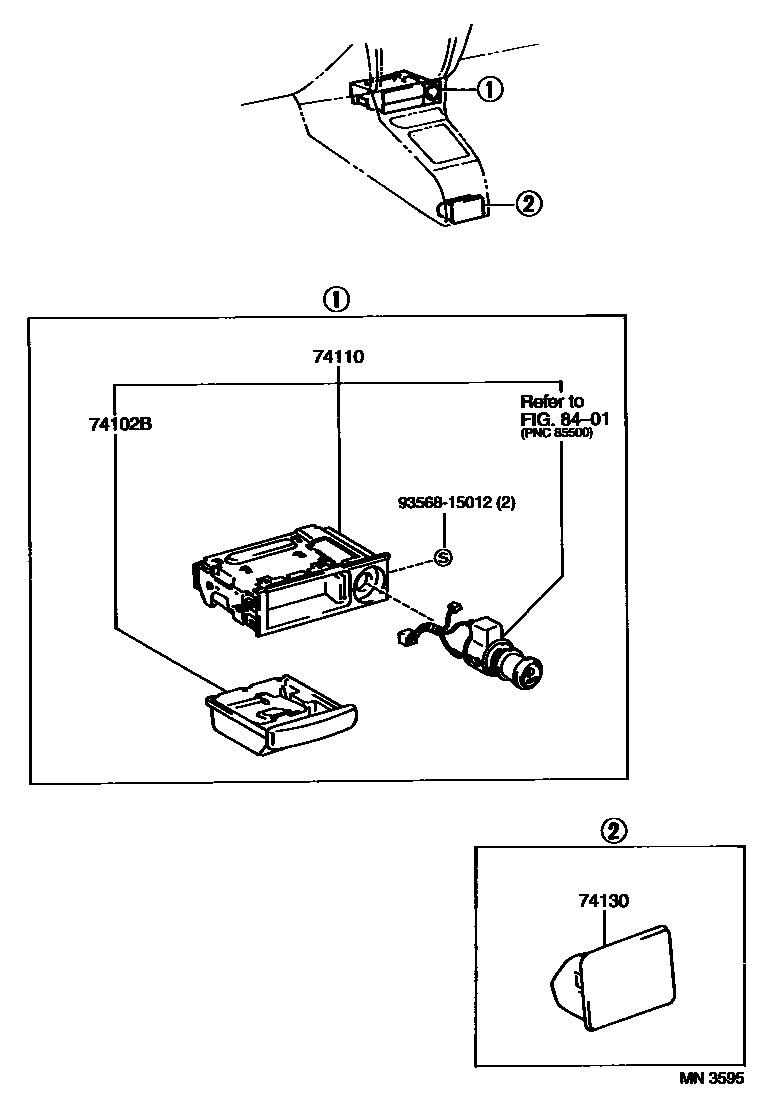 ①
②

①
74110
74102B
Refer to FIG. 84–01 (PNC 85500)
93568-15012 (2)
S

②
74130

MN 3595