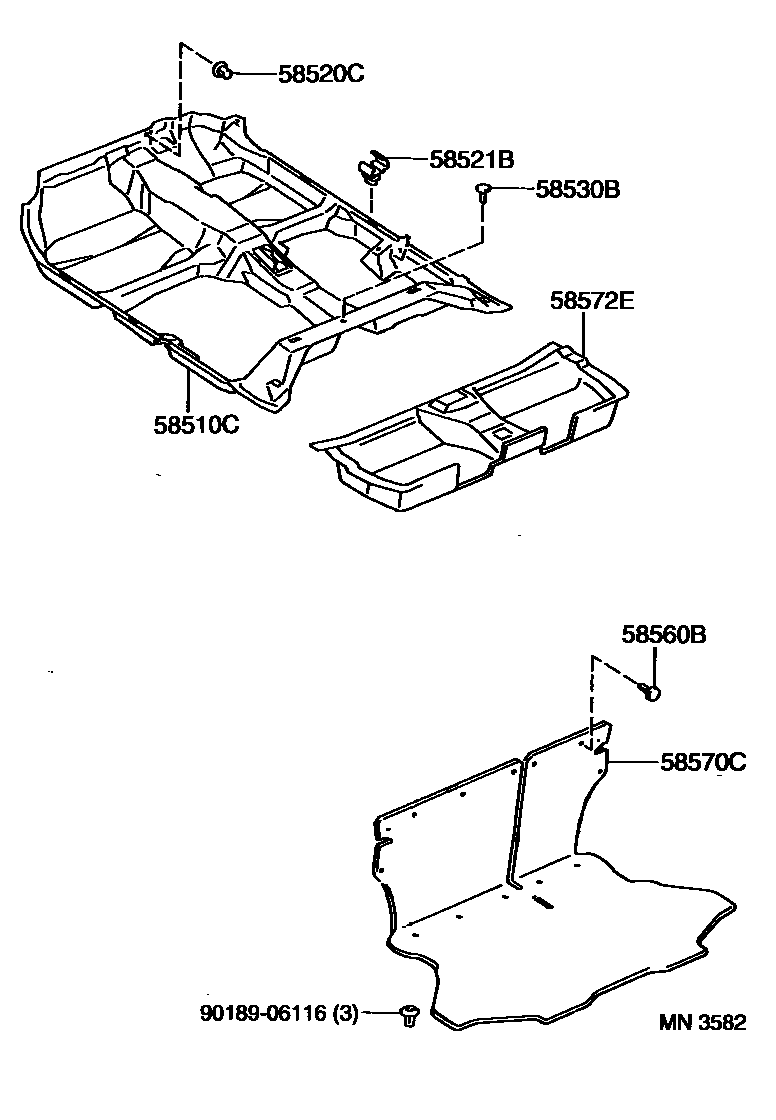 58520C
58521B
58530B
58572E
58510C
58560B
58570C
90189-06116 (3)
MN 3582