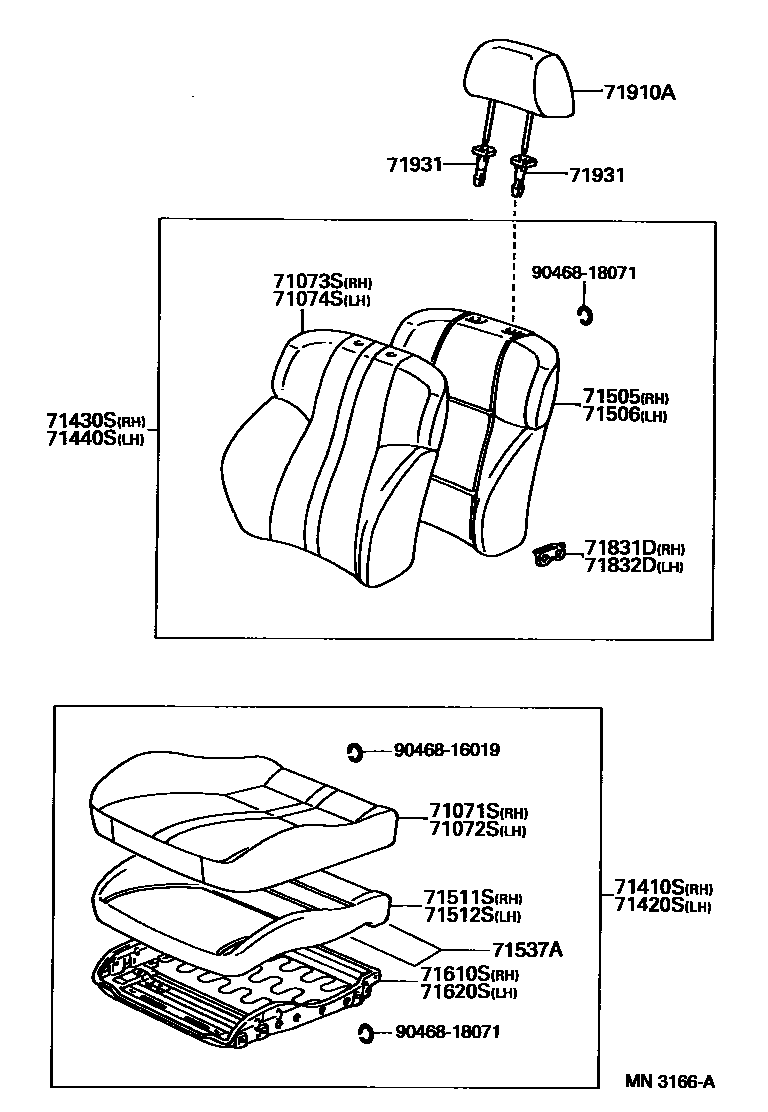 71910A
71931
71931
71073S(RH)
71074S(LH)
90468-18071
71430S(RH)
71440S(LH)
71505(RH)
71506(LH)
71831D(RH)
71832D(LH)
90468-16019
71071S(RH)
71072S(LH)
71511S(RH)
71512S(LH)
71410S(RH)
71420S(LH)
71537A
71610S(RH)
71620S(LH)
90468-18071
MN 3166-A