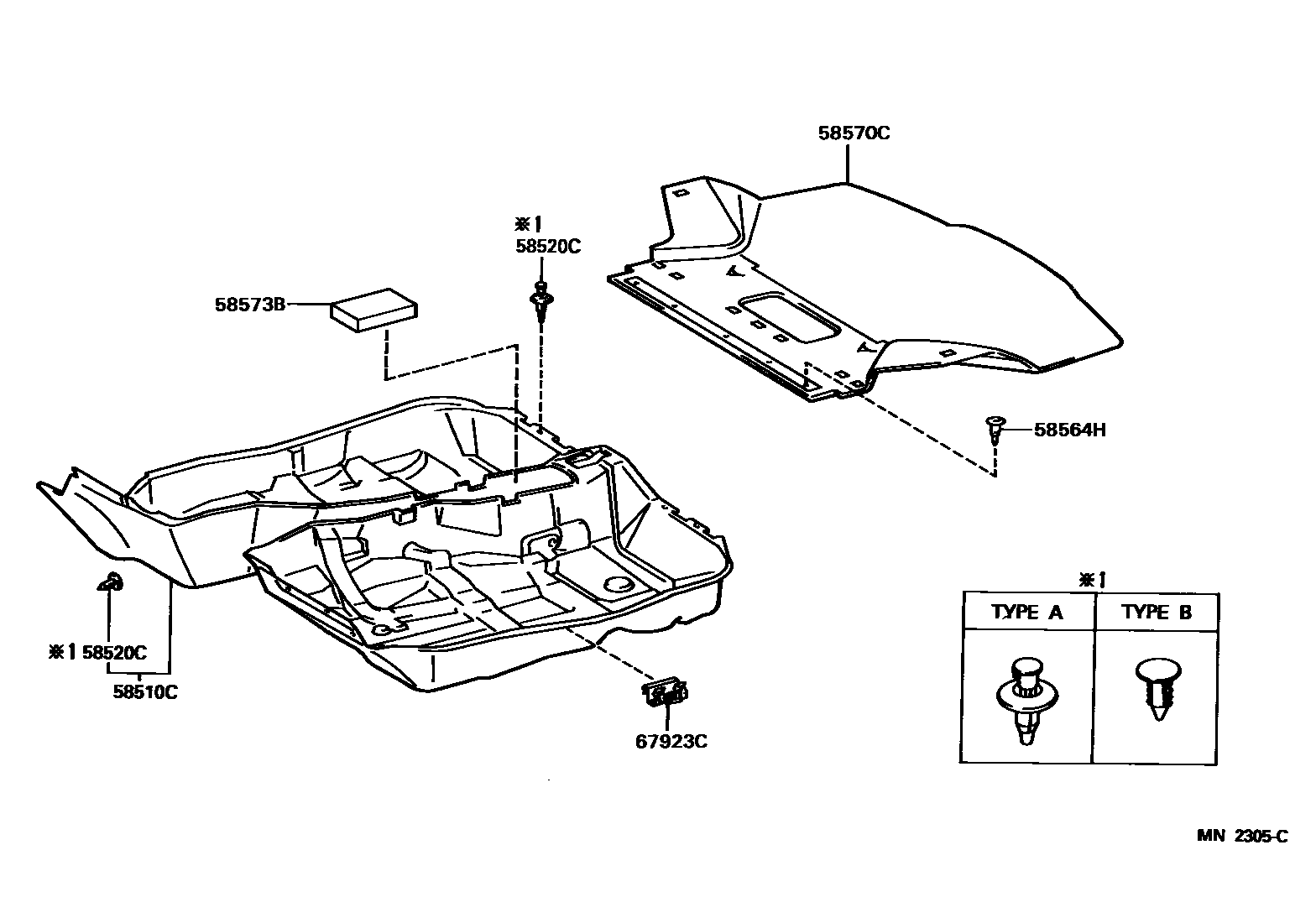 58570C

※1
58520C

58573B

58564H

※1 58520C

58510C

67923C

※1

| TYPE A | TYPE B |
|---|---|
| | |

MN 2305-C