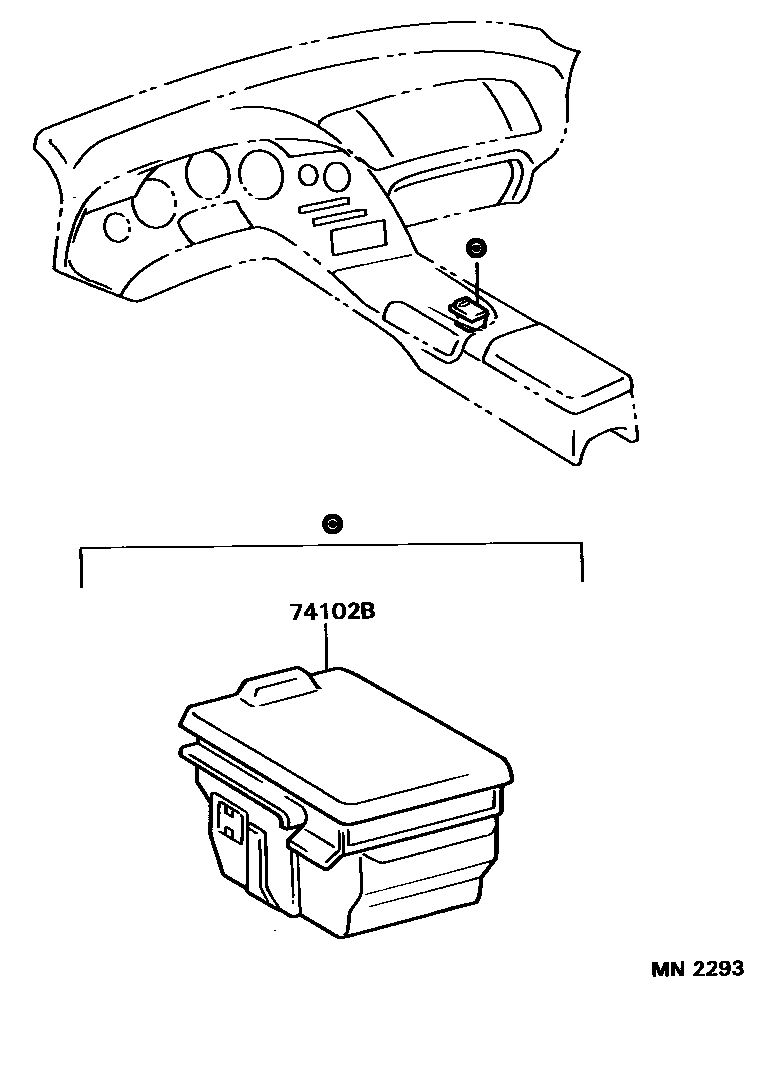 74102B

MN 2293