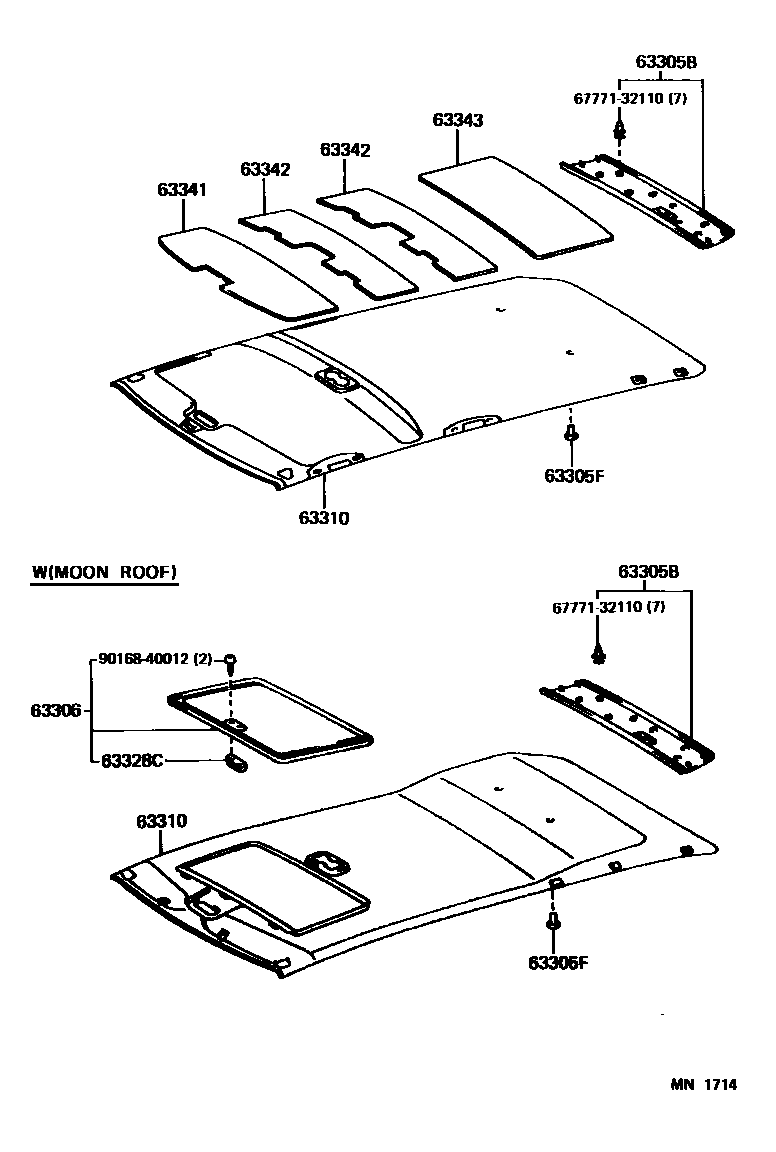 63305B
67771-32110 (7)
63343
63342
63342
63341
63305F
63310

W(MOON ROOF)
63305B
67771-32110 (7)
90168-40012 (2)
63306
63328C
63310
63305F

MN 1714