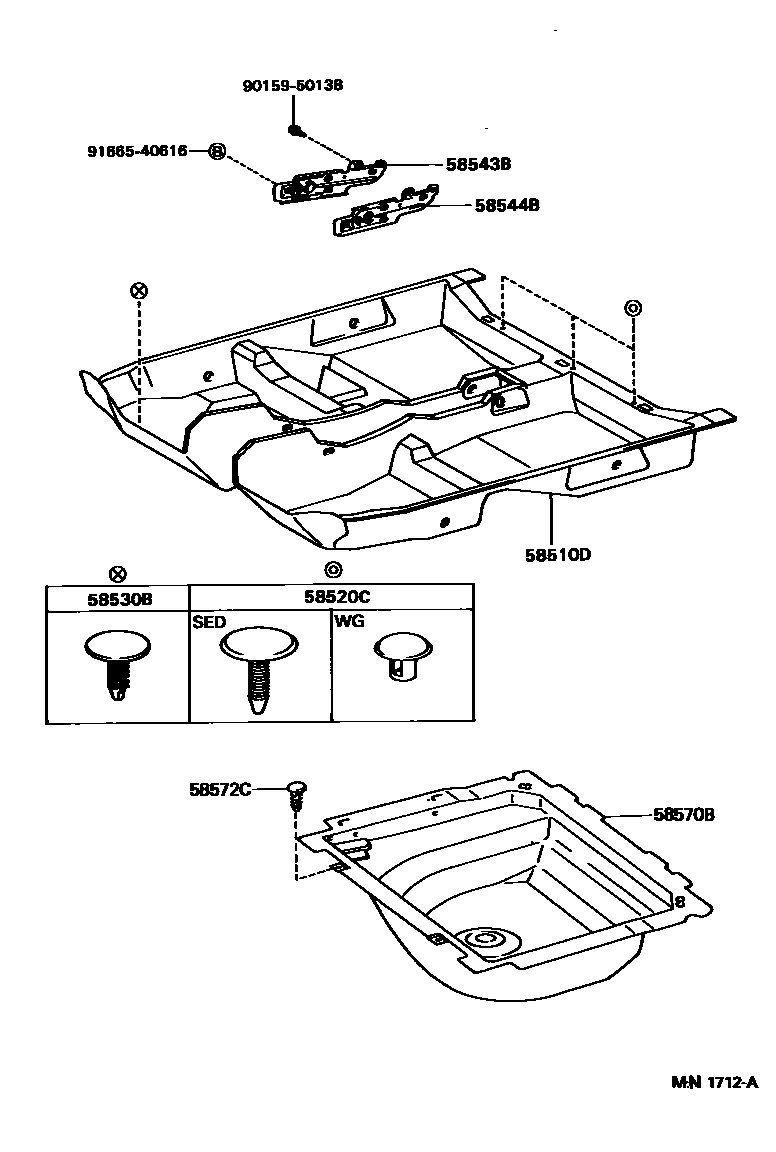 90159-50138

91665-40616

58543B

58544B

58510D

| 58530B | 58520C | |
|---|---|---|
| | SED | WG |

58572C

58570B

M:N 1712-A