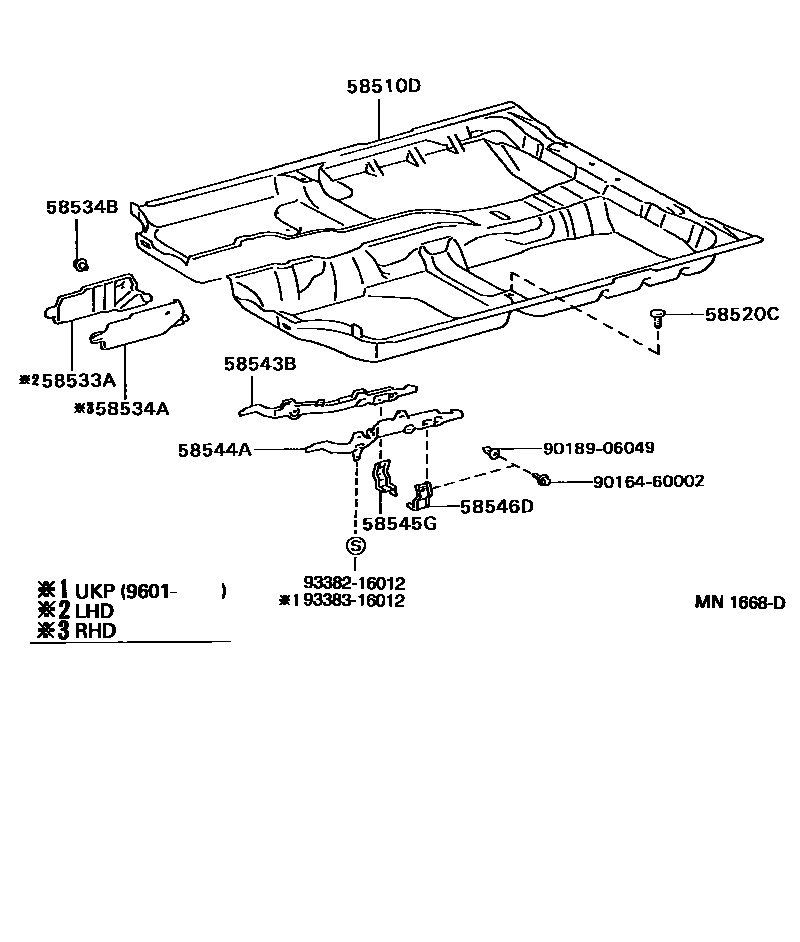 58510D

58534B

58520C

※2 58533A

※3 58534A

58543B

58544A

90189-06049

90164-60002

58546D

58545G

S

93382-16012
※1 93383-16012

※1 UKP (9601- )
※2 LHD
※3 RHD

MN 1668-D