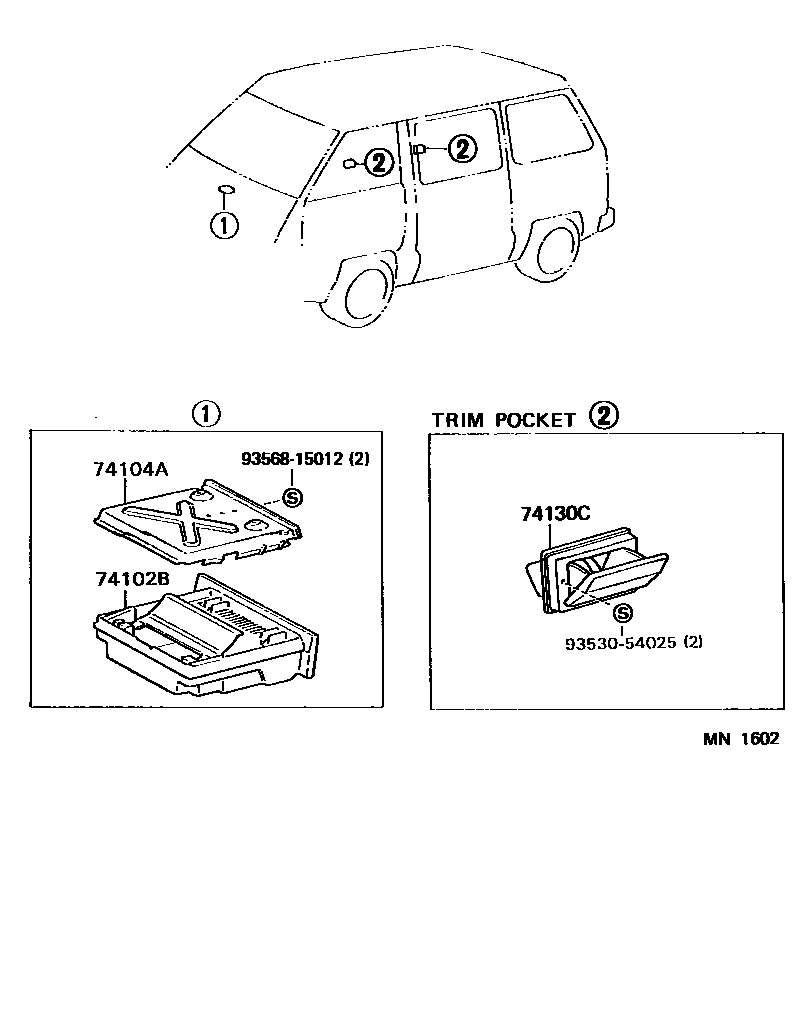 ②
②
①

①

74104A

93568-15012 (2)

S

74102B

TRIM POCKET ②

74130C

S

93530-54025 (2)

MN 1602