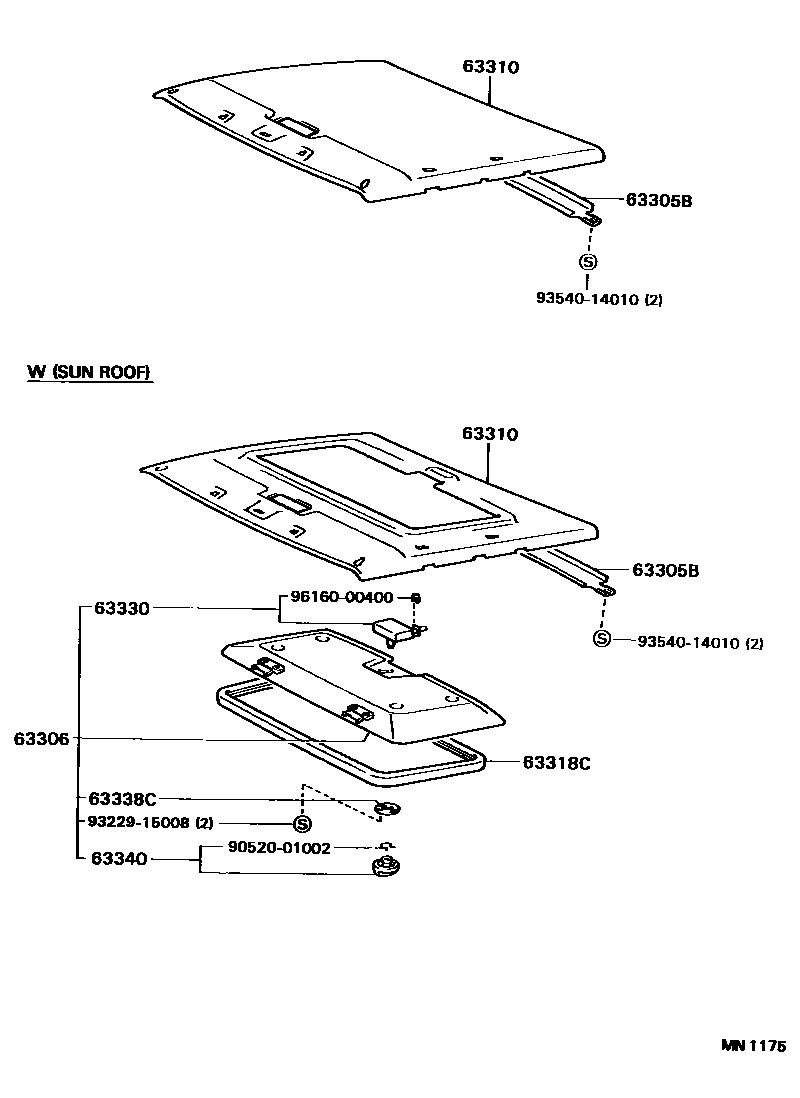 63310

63305B

S

93540-14010 (2)

W (SUN ROOF)

63310

63305B

63330

96160-00400

S

93540-14010 (2)

63306

63318C

63338C

93229-15008 (2)

S

63340

90520-01002

MN 1175