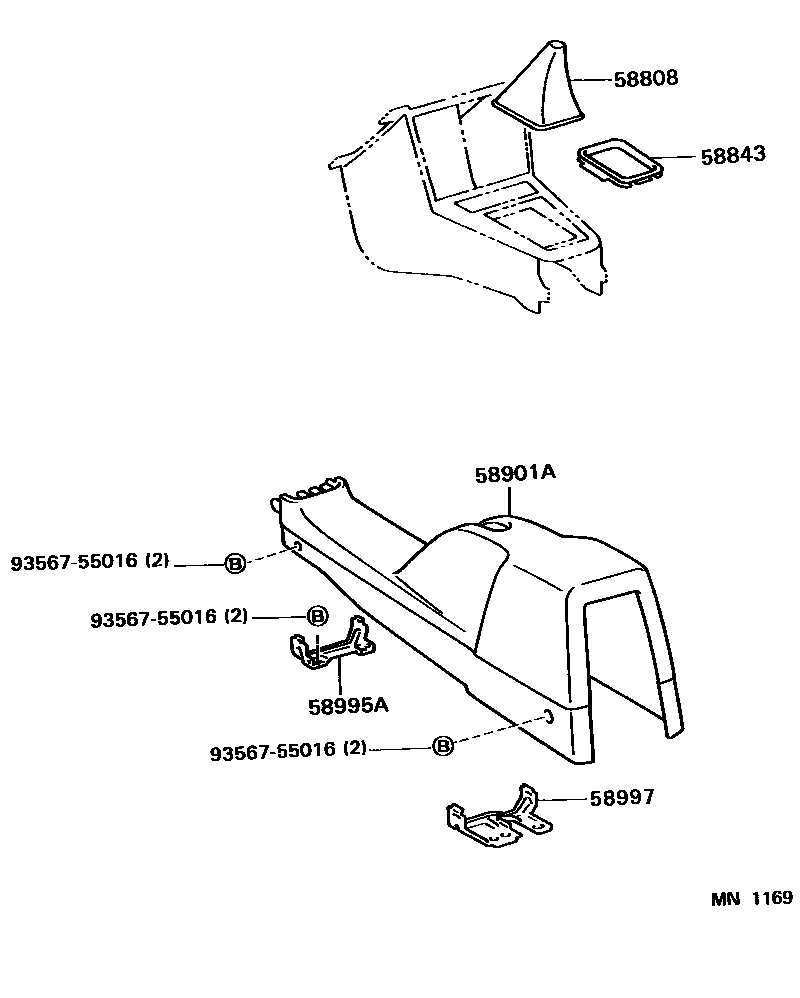 58808

58843

58901A

93567-55016 (2) B

93567-55016 (2) B

58995A

93567-55016 (2) B

58997

MN 1169