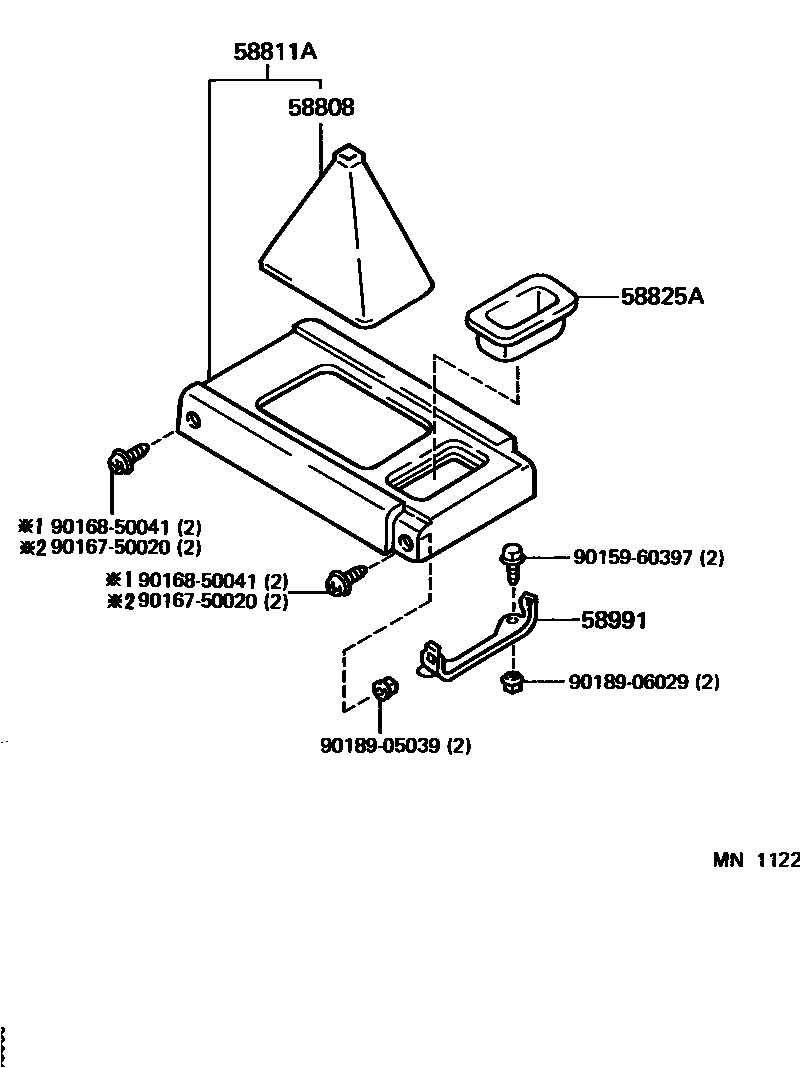 58811A
58808
58825A
※1 90168-50041 (2)
※2 90167-50020 (2)
※1 90168-50041 (2)
※2 90167-50020 (2)
90159-60397 (2)
58991
90189-06029 (2)
90189-05039 (2)
MN 1122