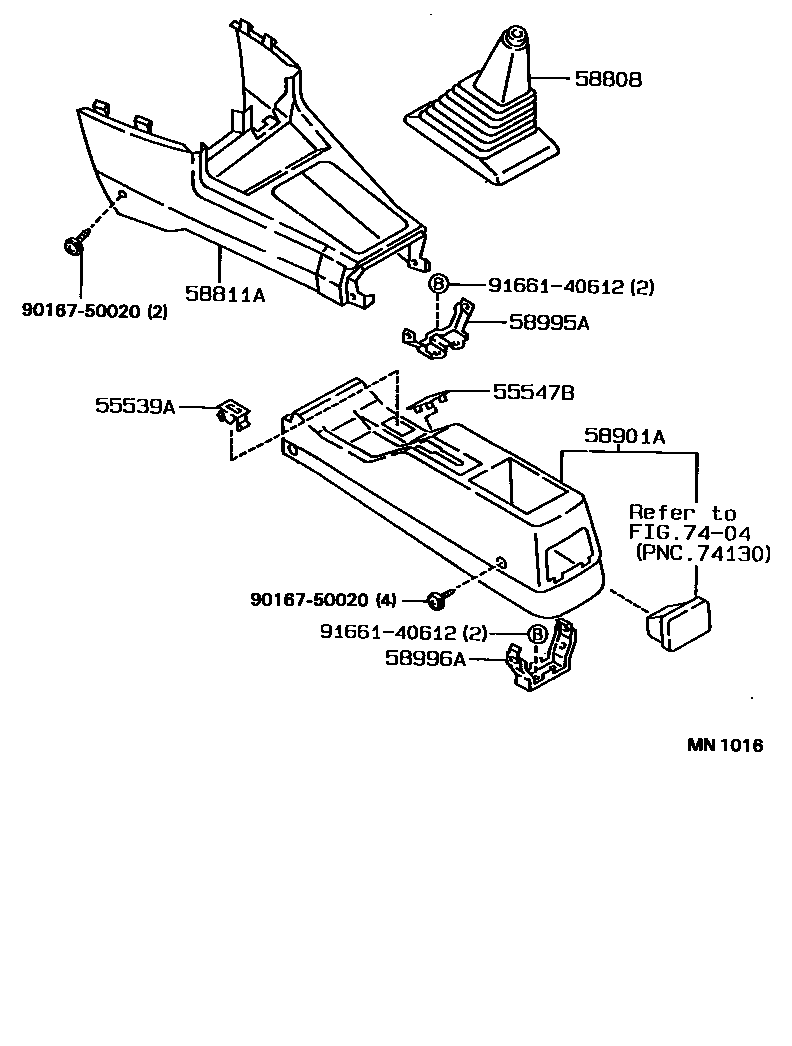 58808

58811A

90167-50020 (2)

B

91661-40612 (2)

58995A

55539A

55547B

58901A

Refer to FIG.74-04 (PNC.74130)

90167-50020 (4)

91661-40612 (2)

B

58996A

MN 1016